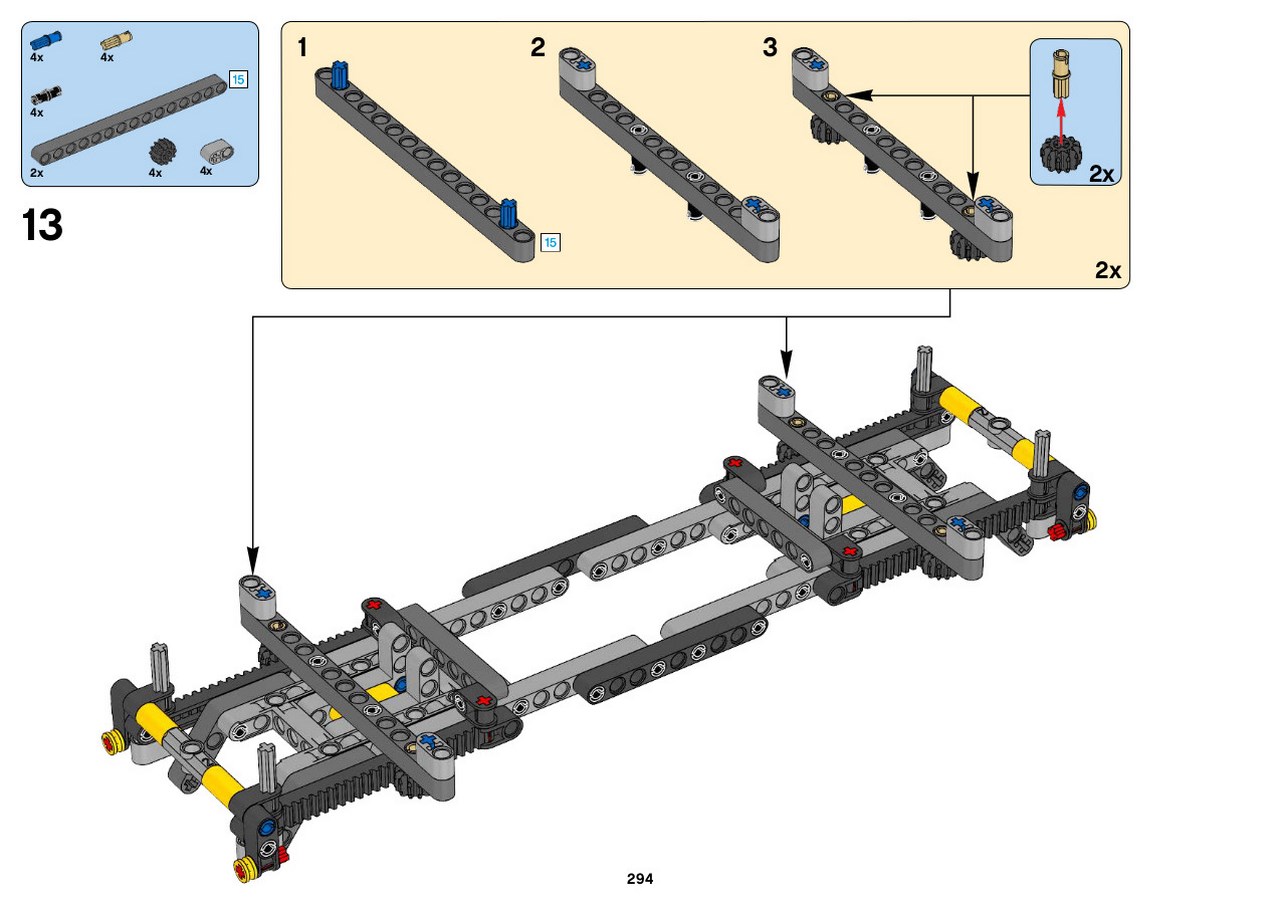 4x
4x
4x
15
2x
4x
4x

13

1
15
2
3
2x
2x

294