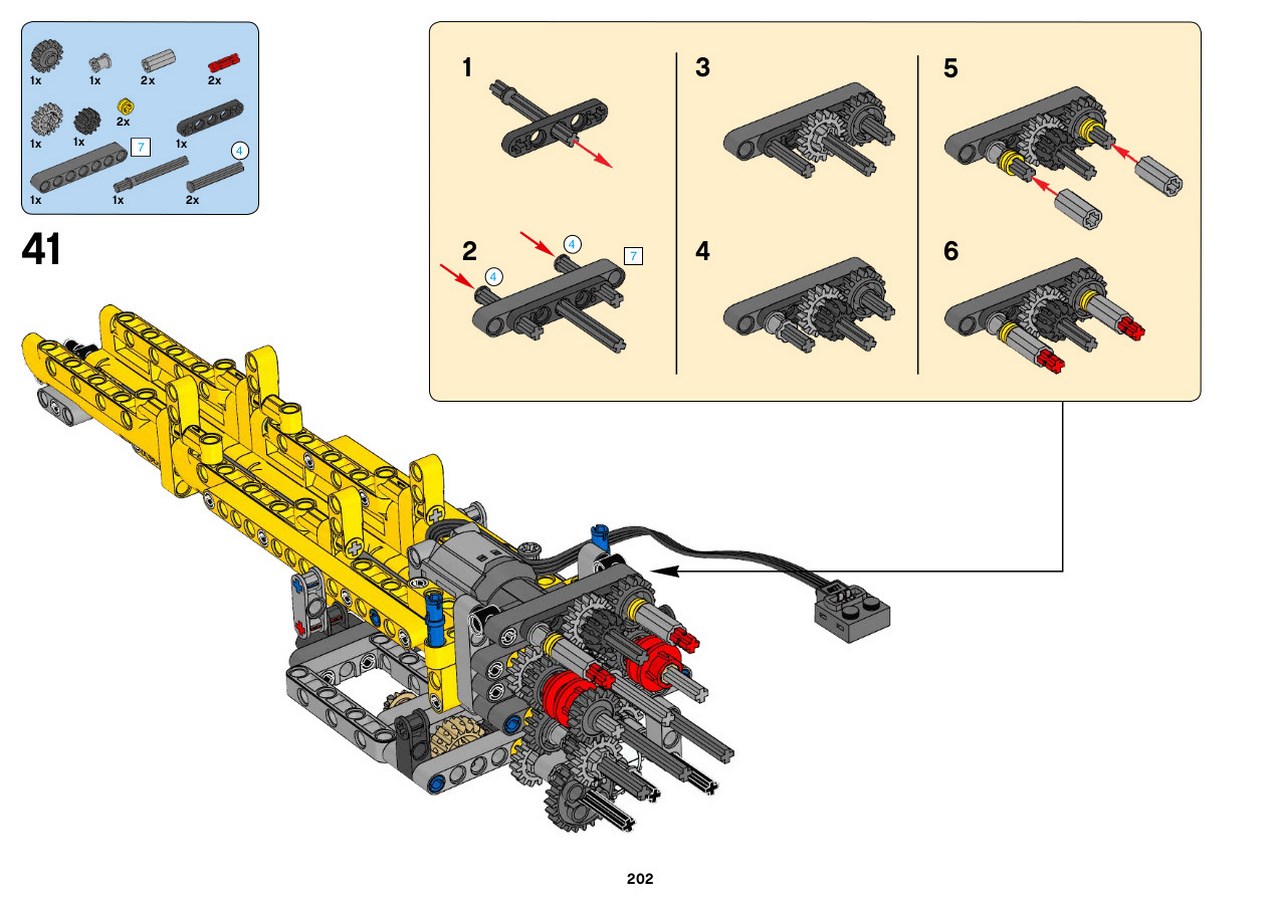 1x 1x 2x 2x
1x 1x 2x 1x
7 4
1x 1x 2x

41

1
2 4 4 7
3
4
5
6

202