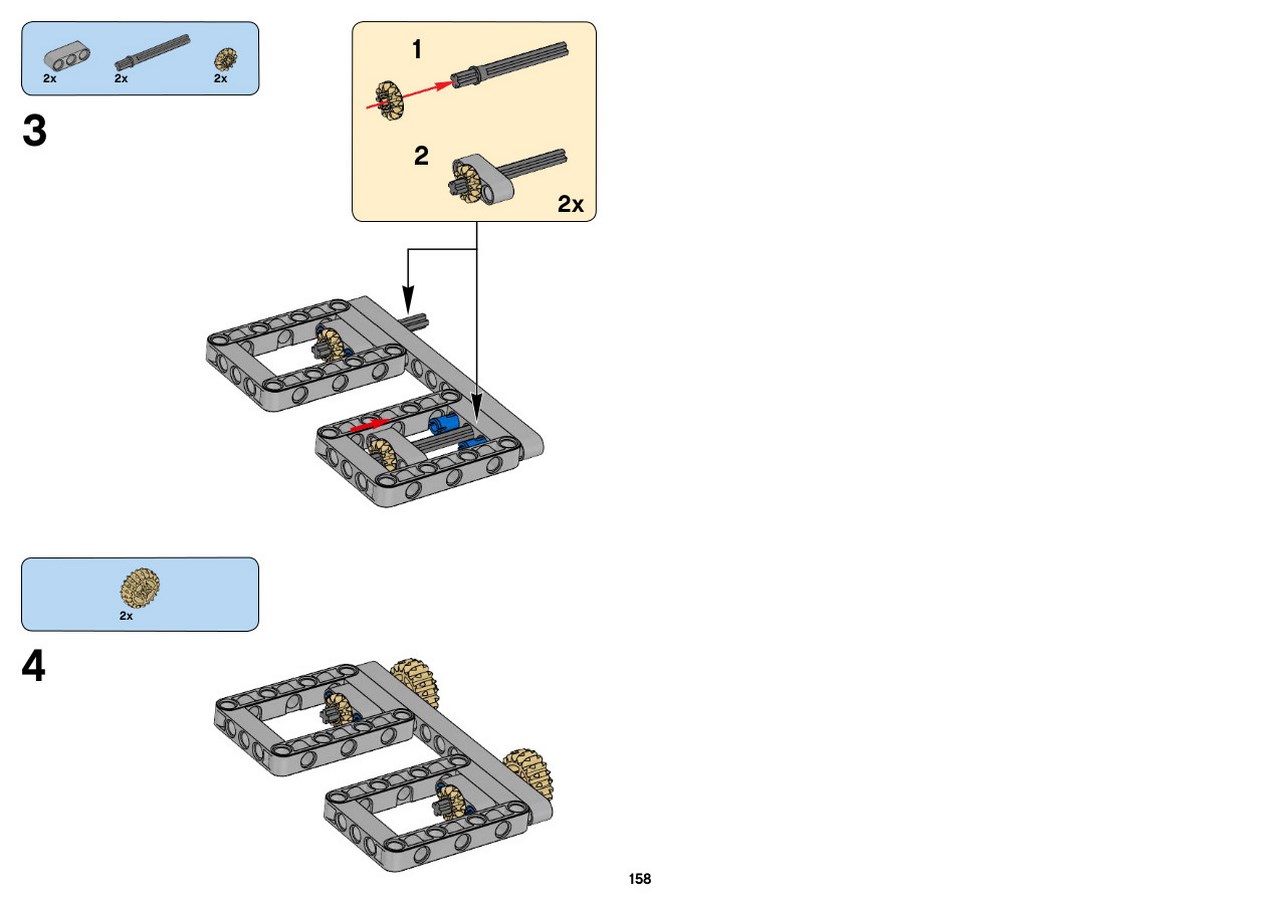 2x 2x 2x

3

1

2

2x

2x

4

158