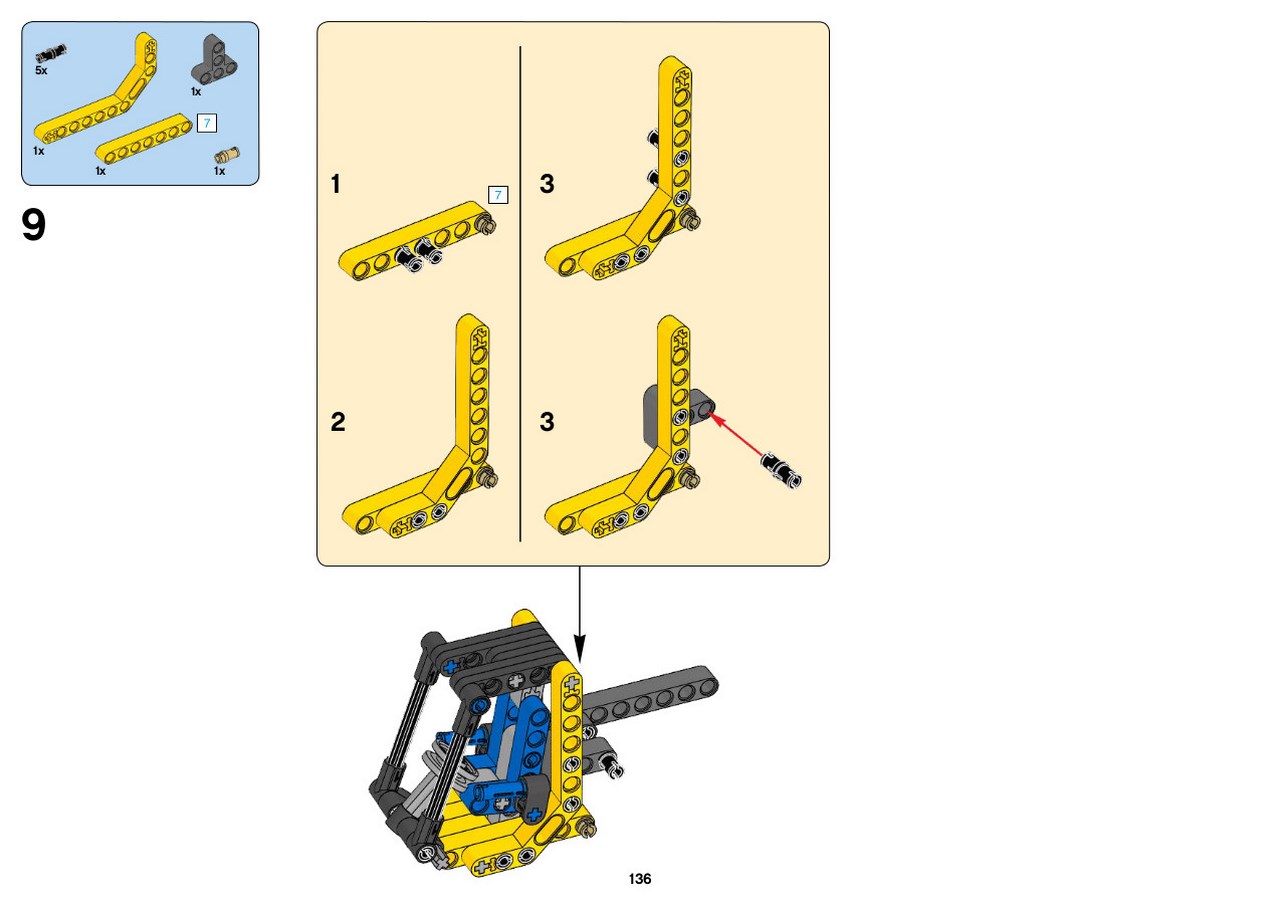 5x
1x
7
1x
1x
1x

9

1
7

2

3

3

136