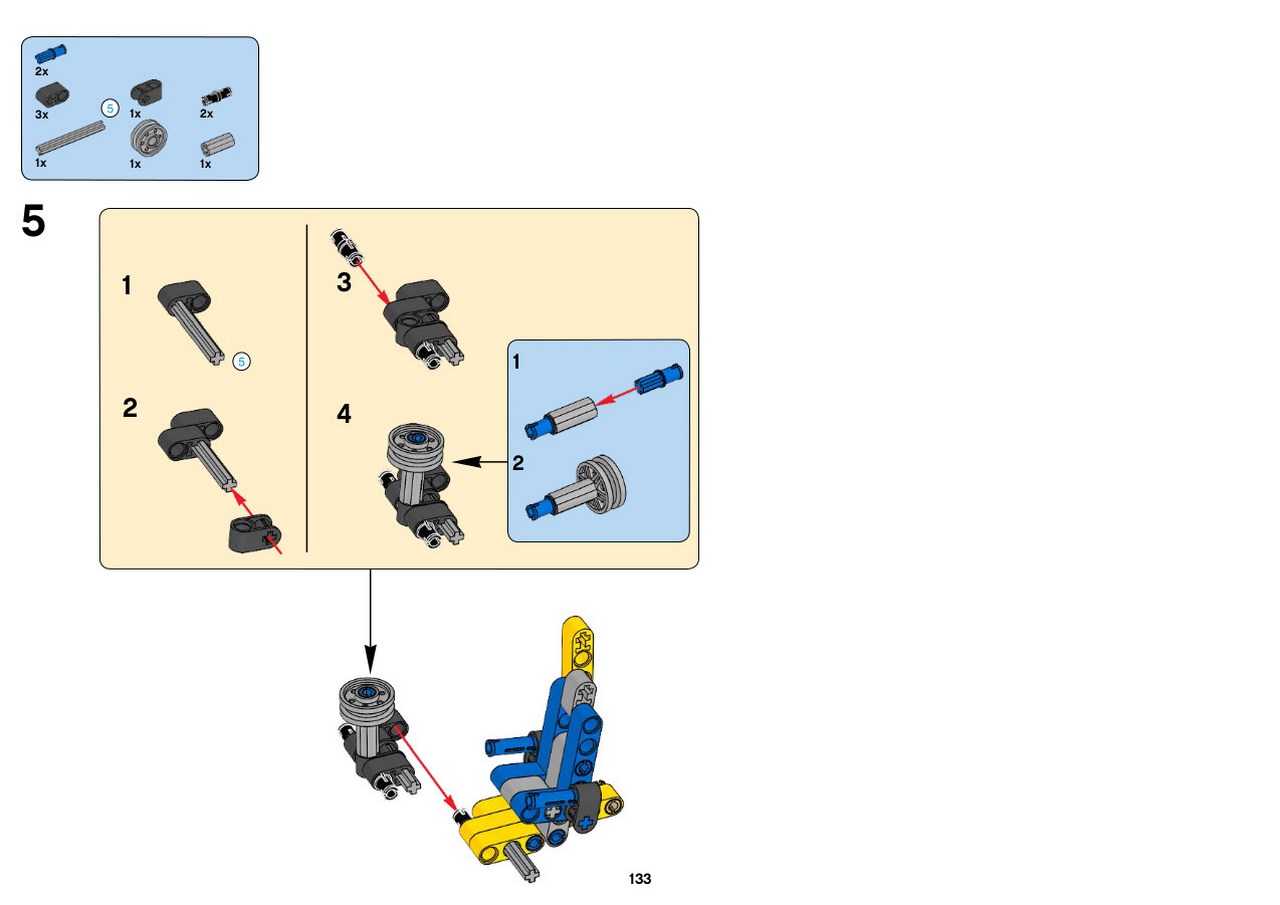 2x
3x
5
1x
2x
1x
1x
1x

5

1
5

2

3

4

1

2

133