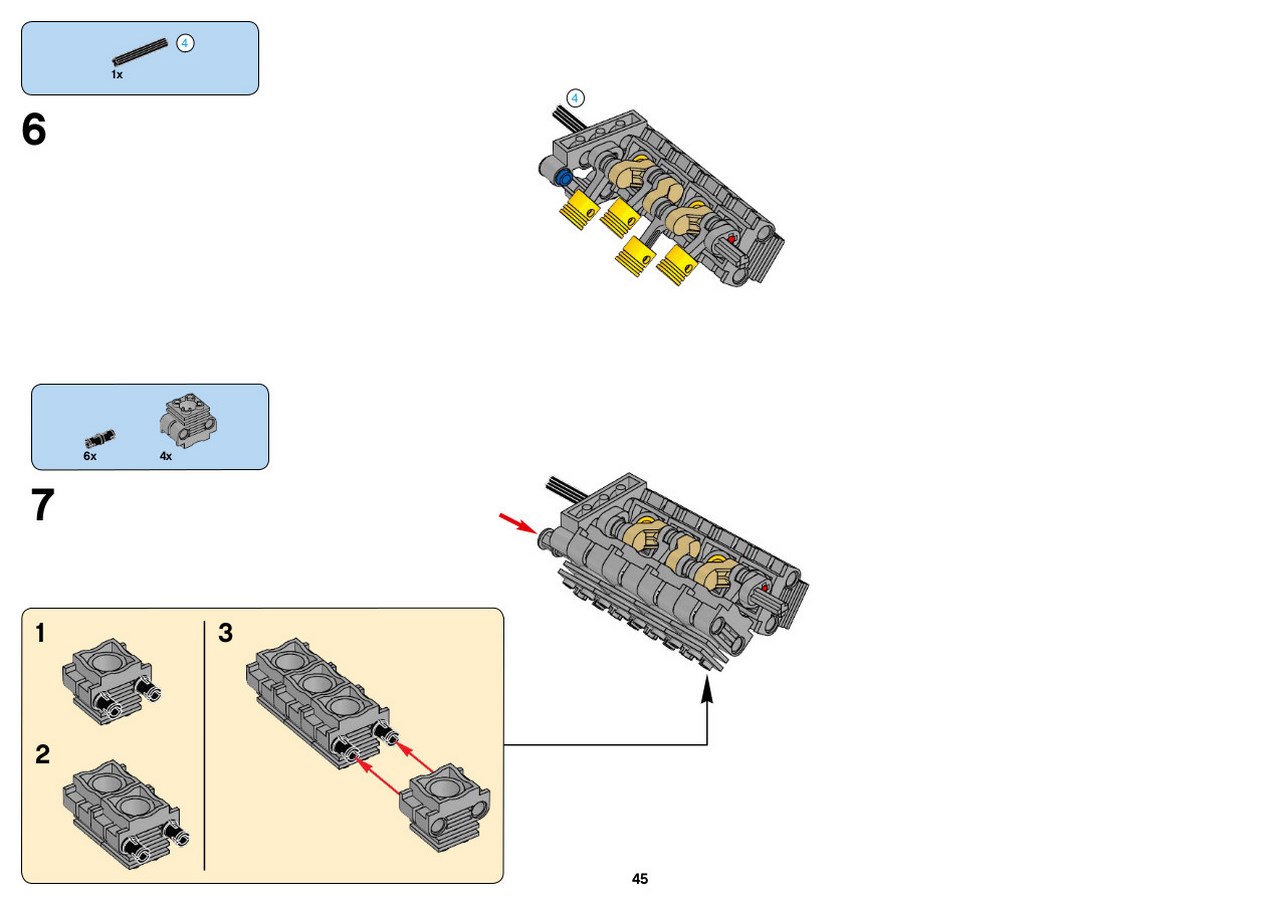 4
1x

6

4

6x
4x

7

1
2
3

45