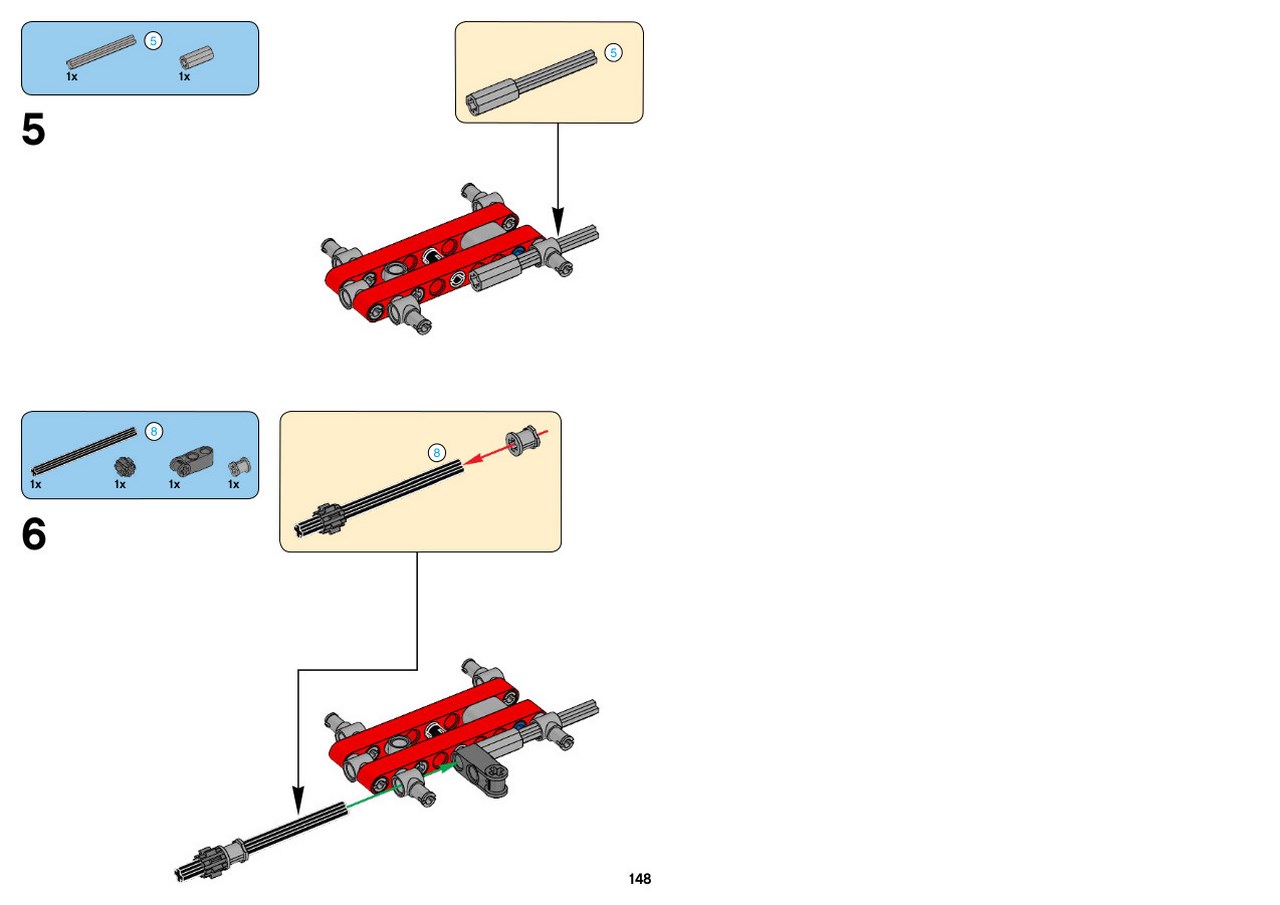 5
1x 1x

5

5

8
1x 1x 1x 1x

6

8

148