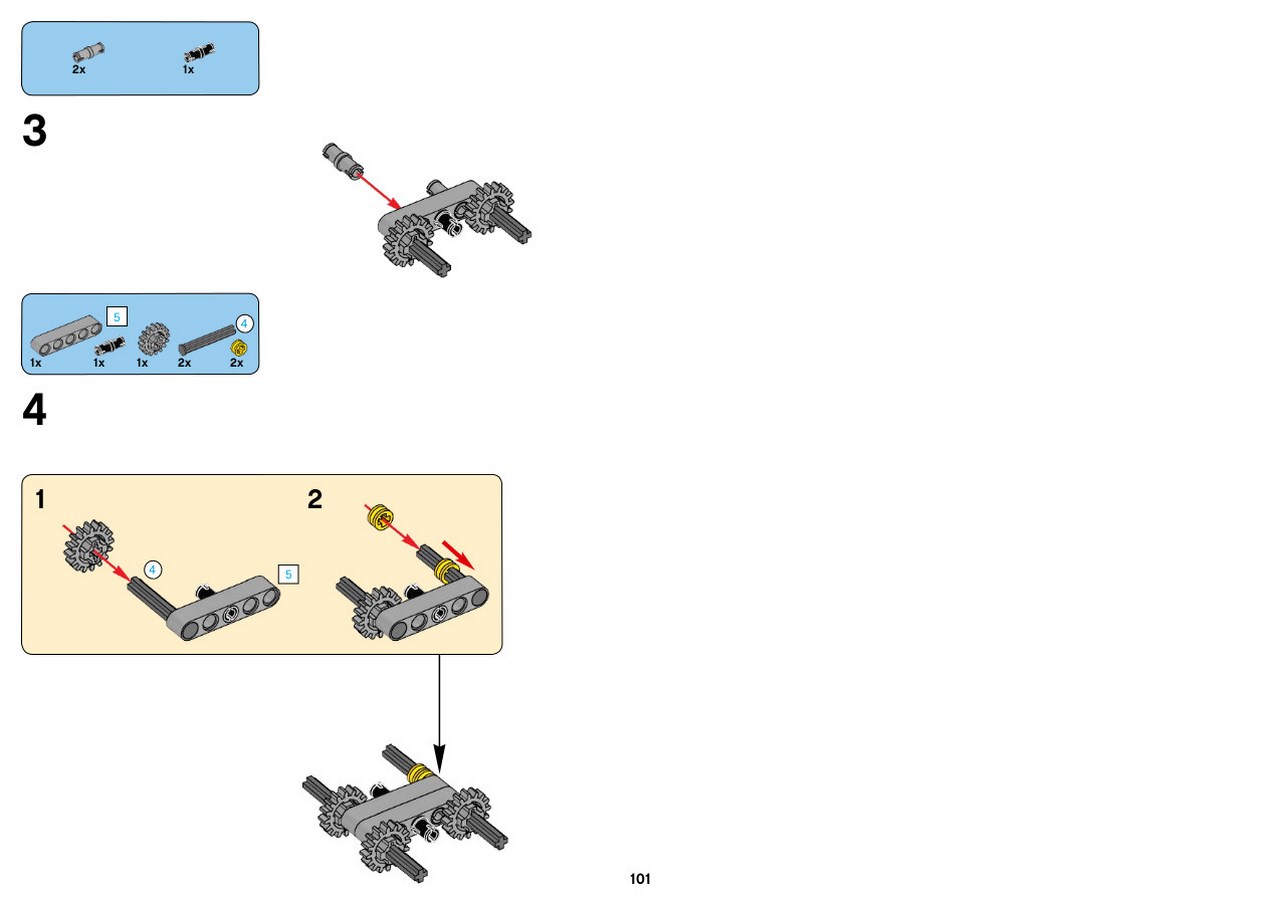 2x
1x

3

5
4
1x
1x
1x
2x
2x

4

1

4
5

2

101