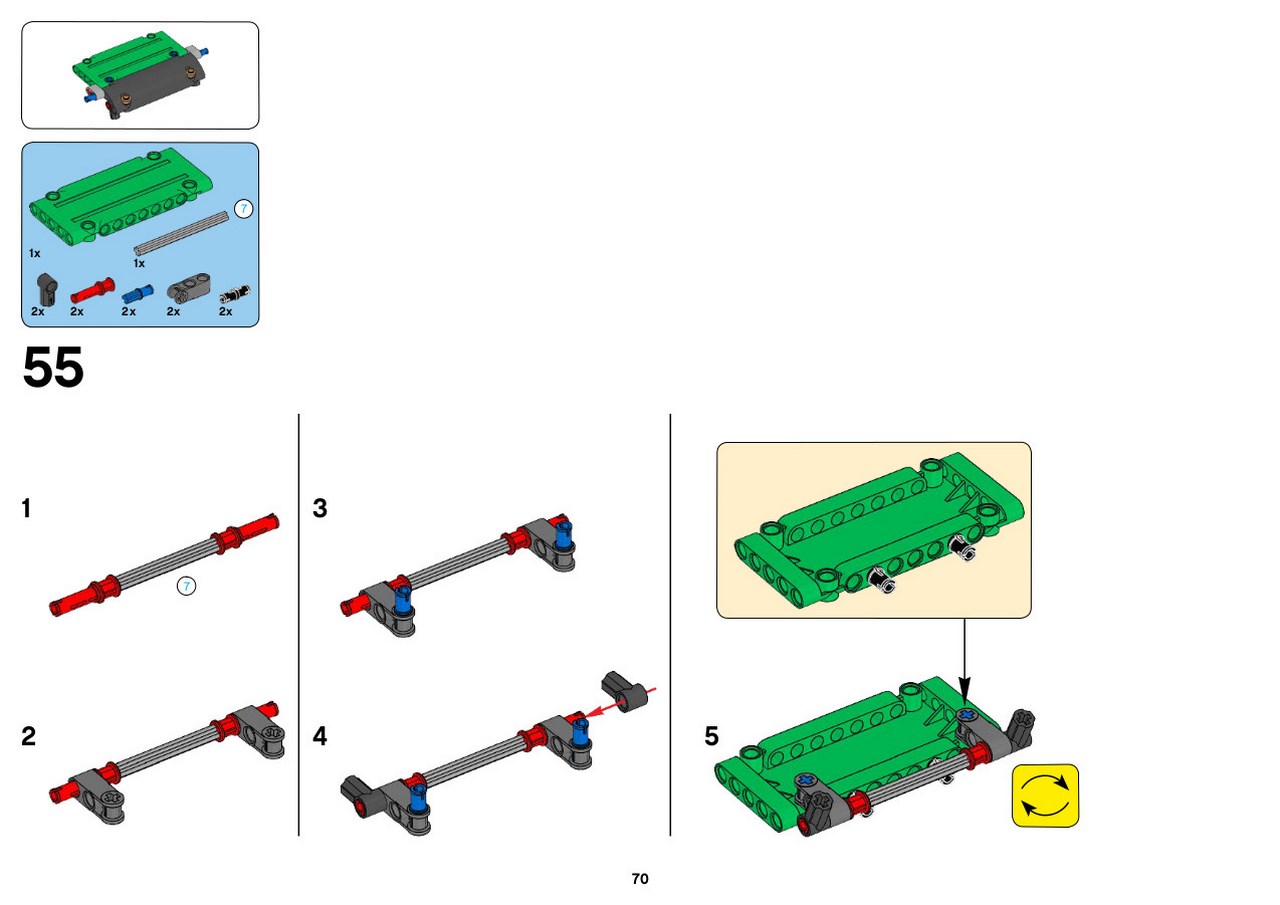 7
1x
1x
2x 2x 2x 2x 2x

55

1
7

2

3

4

5

70