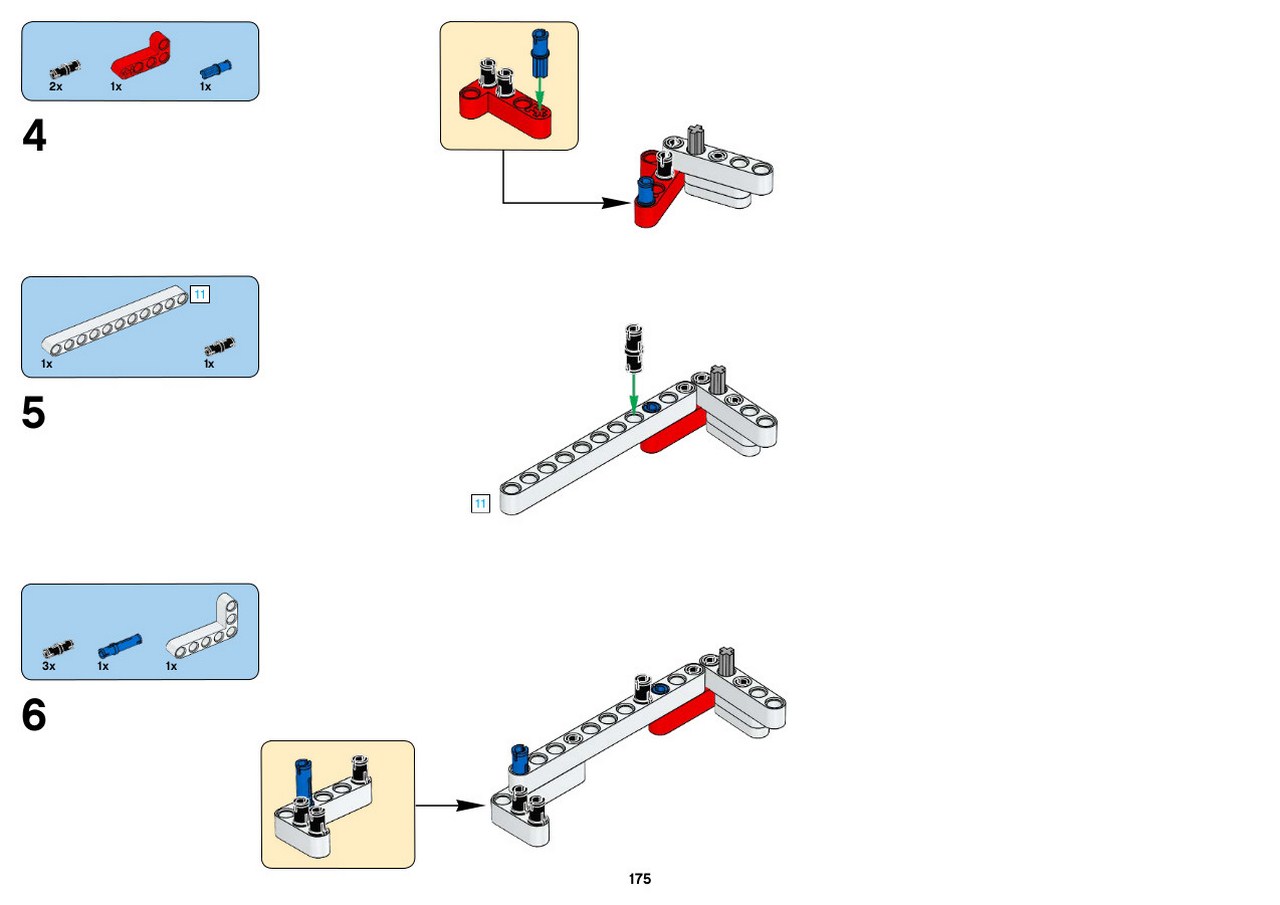 2x 1x 1x

4

11

1x 1x

5

11

3x 1x 1x

6

175