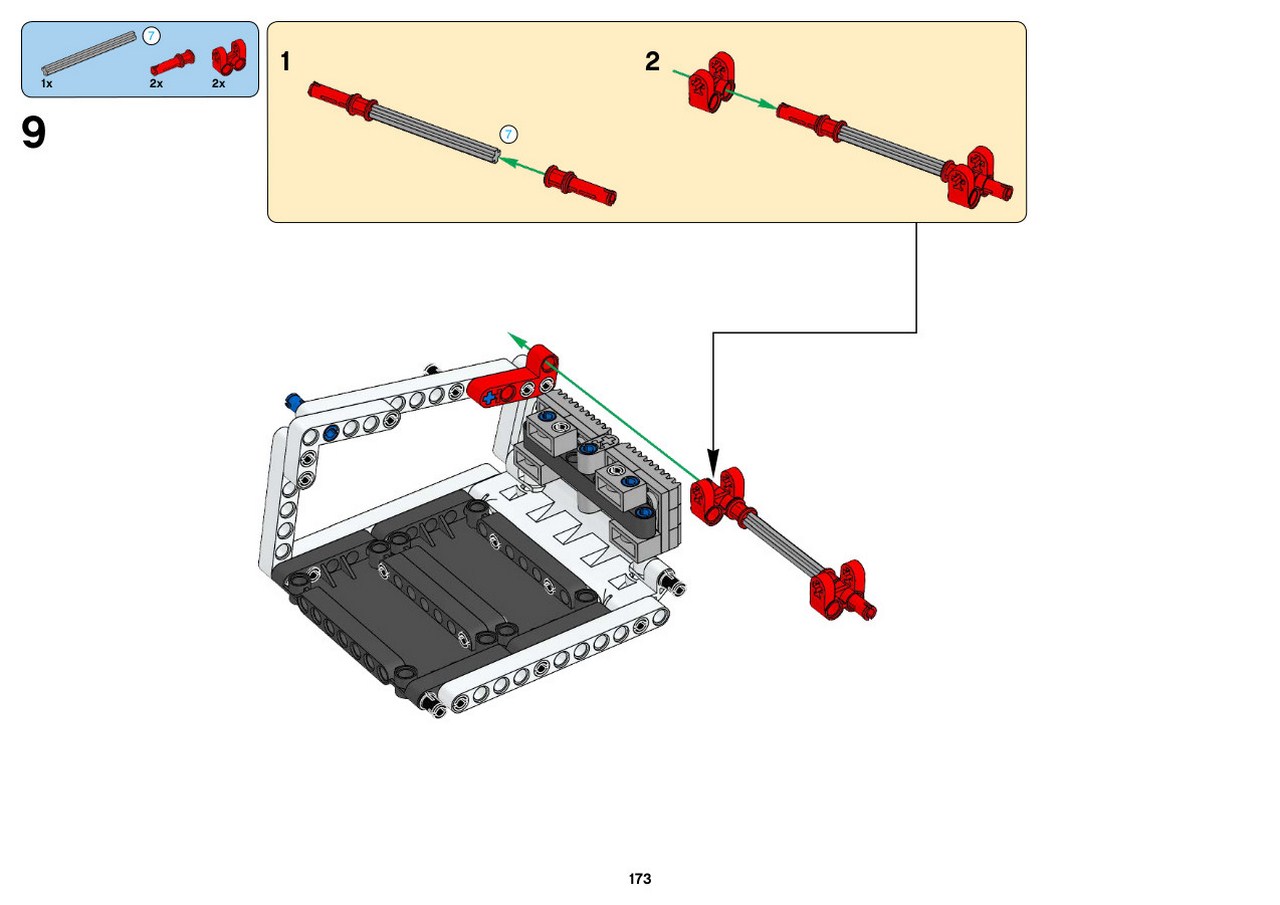 7
1x
2x
2x

9

1

7

2

173