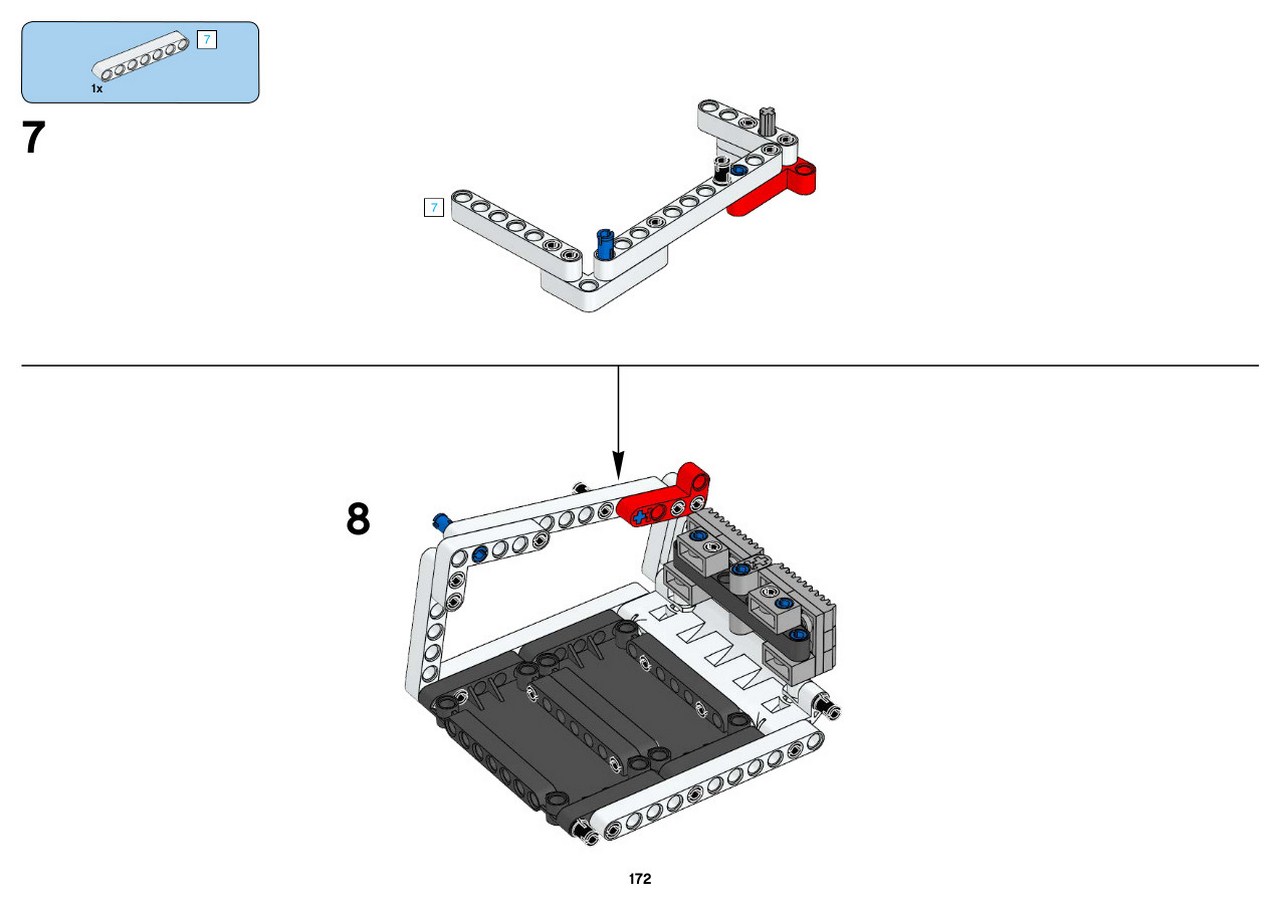 7
1x
7
7
8
172