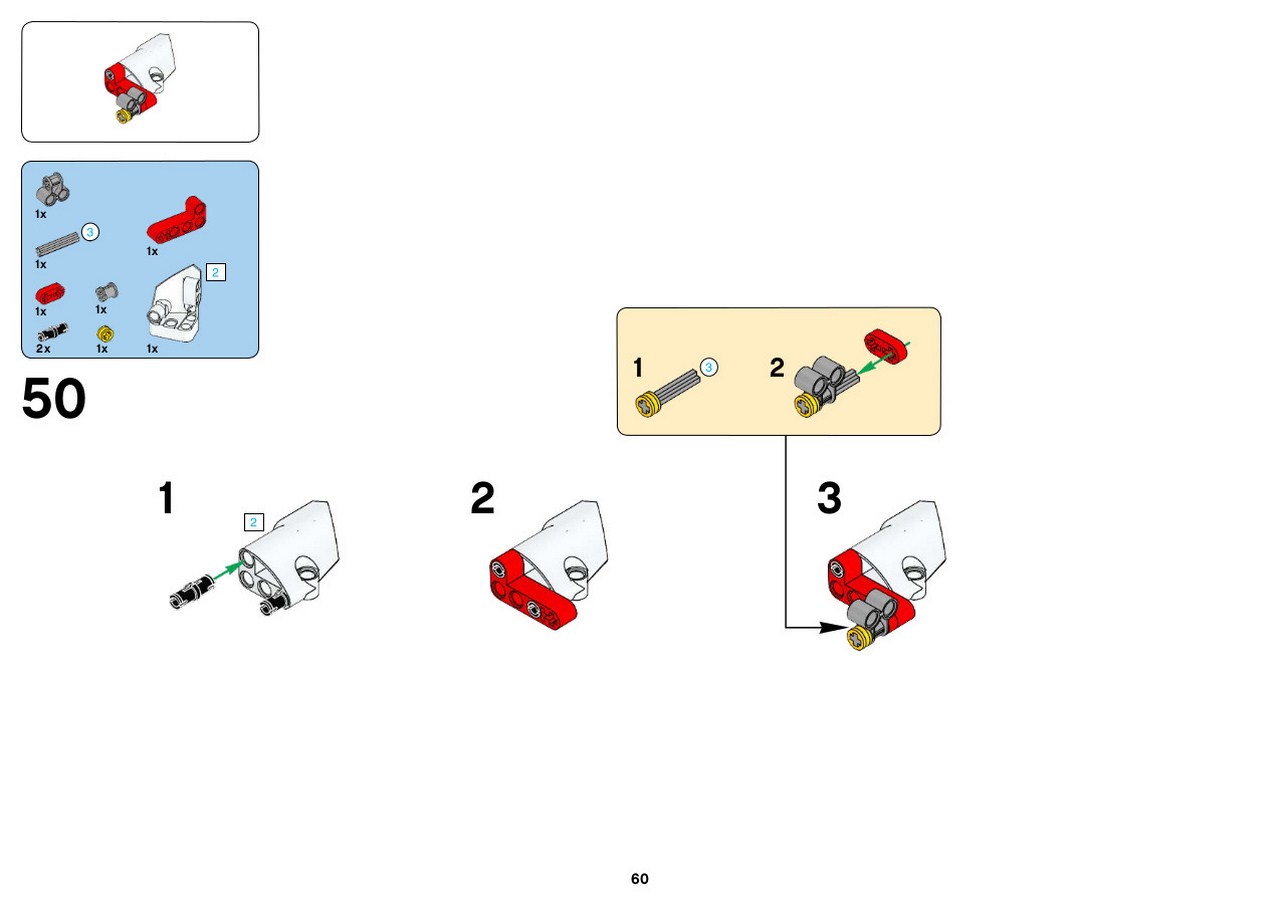 1x

3

1x

1x

2

1x

1x

2x

1x

1x

50

1

3

2

1

2

2

3

60