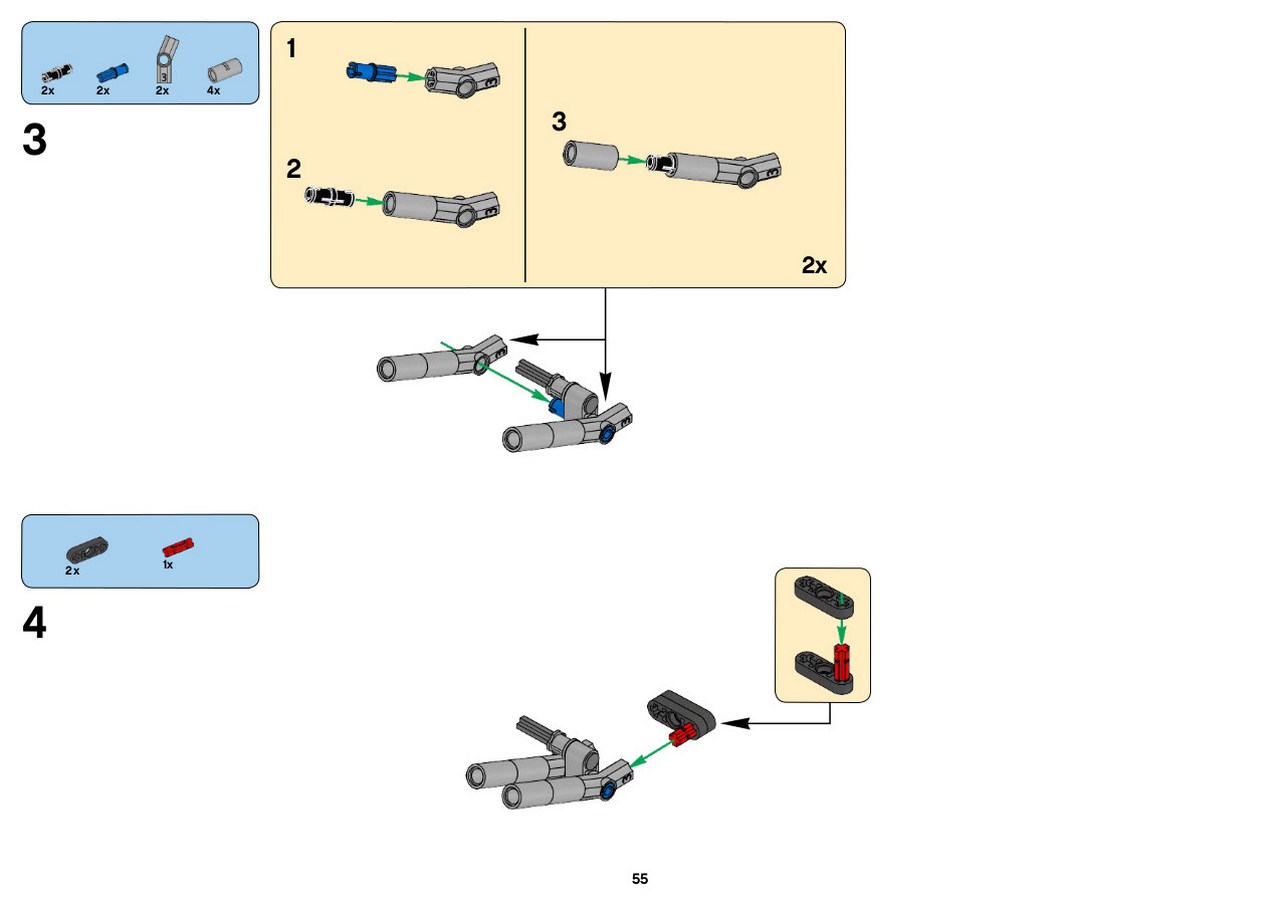 2x 2x 3 2x 4x

3

1

2

3

2x

2x 1x

4

55