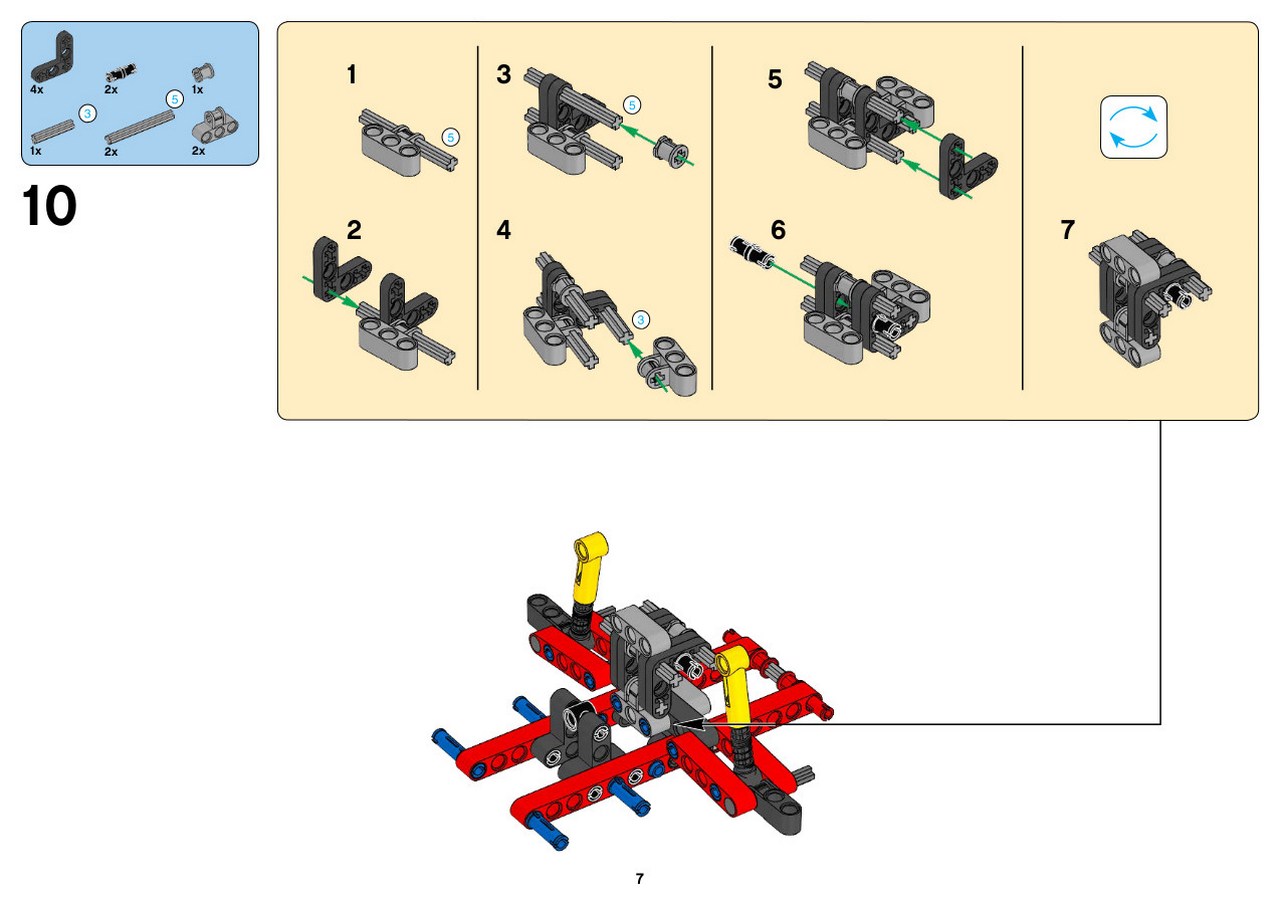 4x
2x
1x
3
5
1x
2x
2x

10

1
5
2
3
5
4
3
5
6
7

7