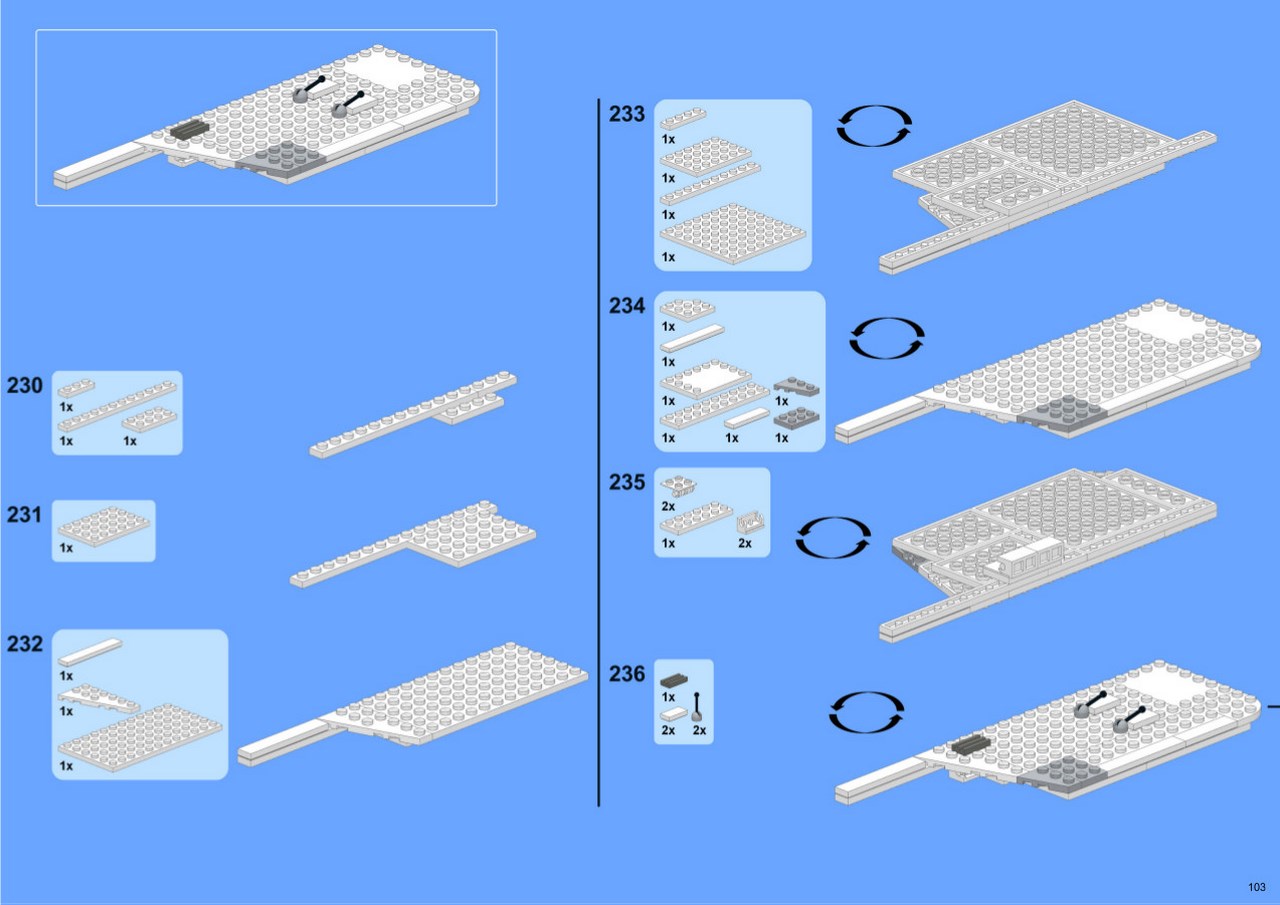 230
1x
1x 1x

231
1x

232
1x
1x
1x

233
1x
1x
1x
1x

234
1x
1x
1x 1x
1x 1x 1x

235
2x
1x 2x

236
1x
2x 2x

103