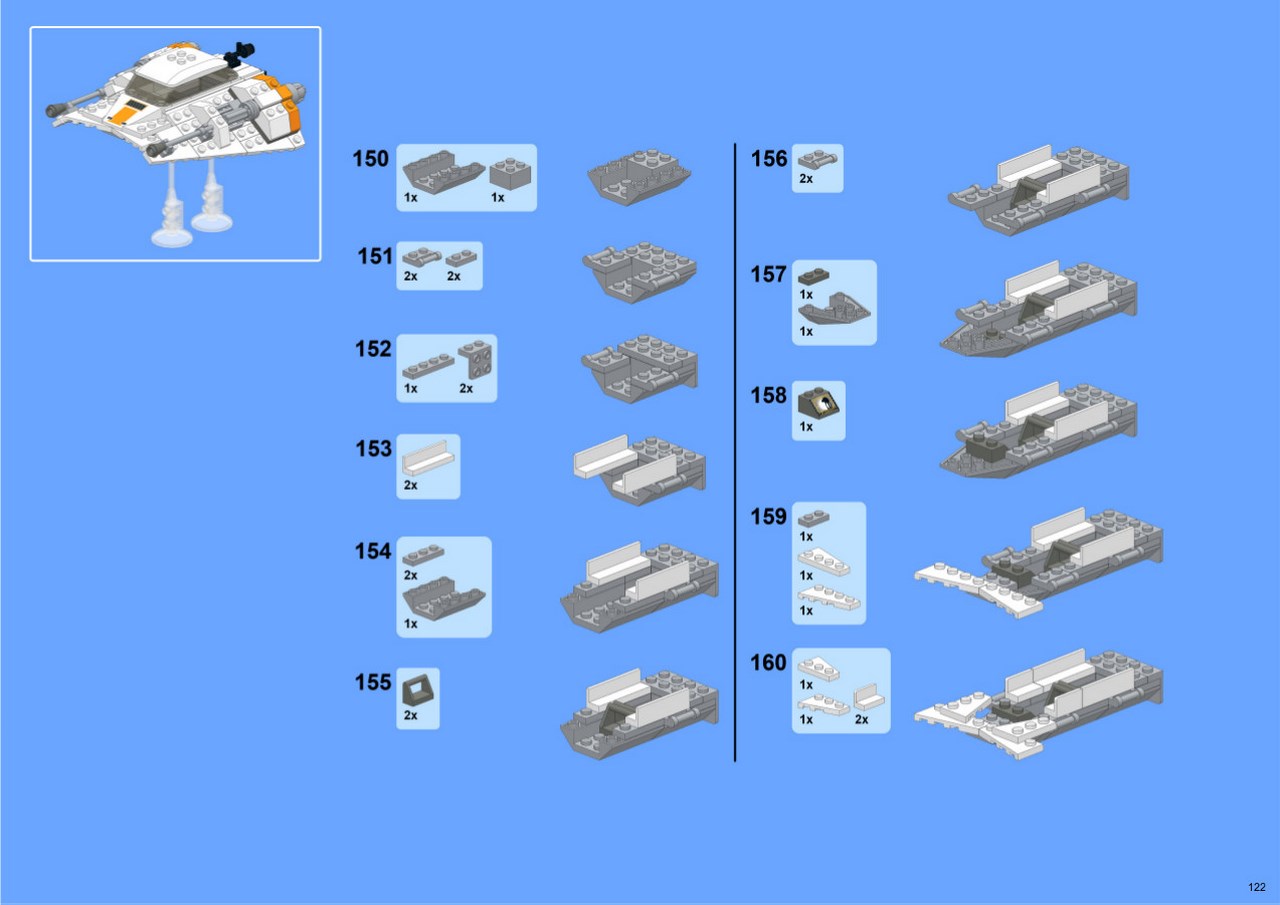 150
1x 1x

151
2x 2x

152
1x 2x

153
2x

154
2x
1x

155
2x

156
2x

157
1x
1x

158
1x

159
1x
1x
1x

160
1x
1x 2x

122