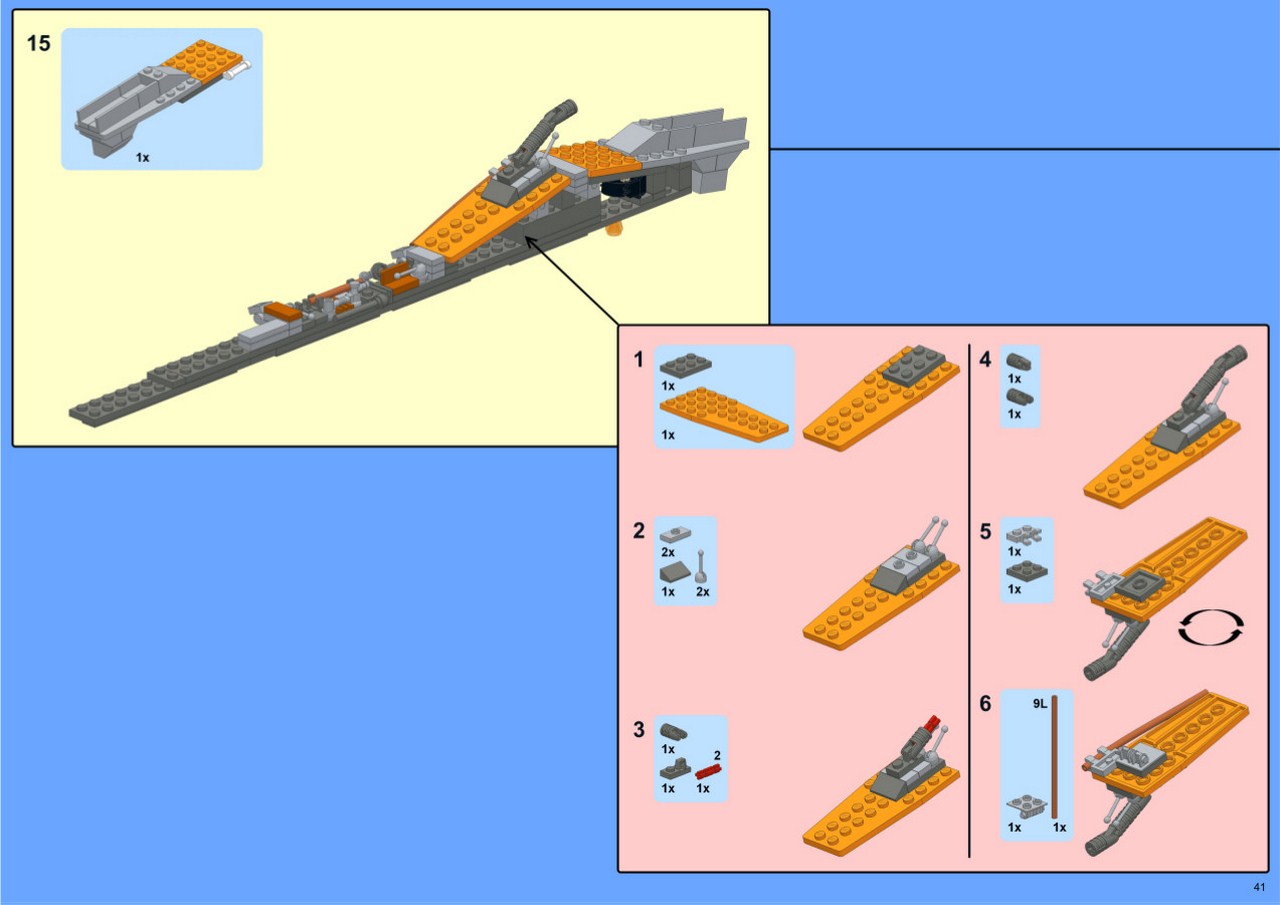 15

1x

1

1x

1x

2

2x

1x 2x

3

1x 2

1x 1x

4

1x

1x

5

1x

1x

6

9L

1x 1x

41