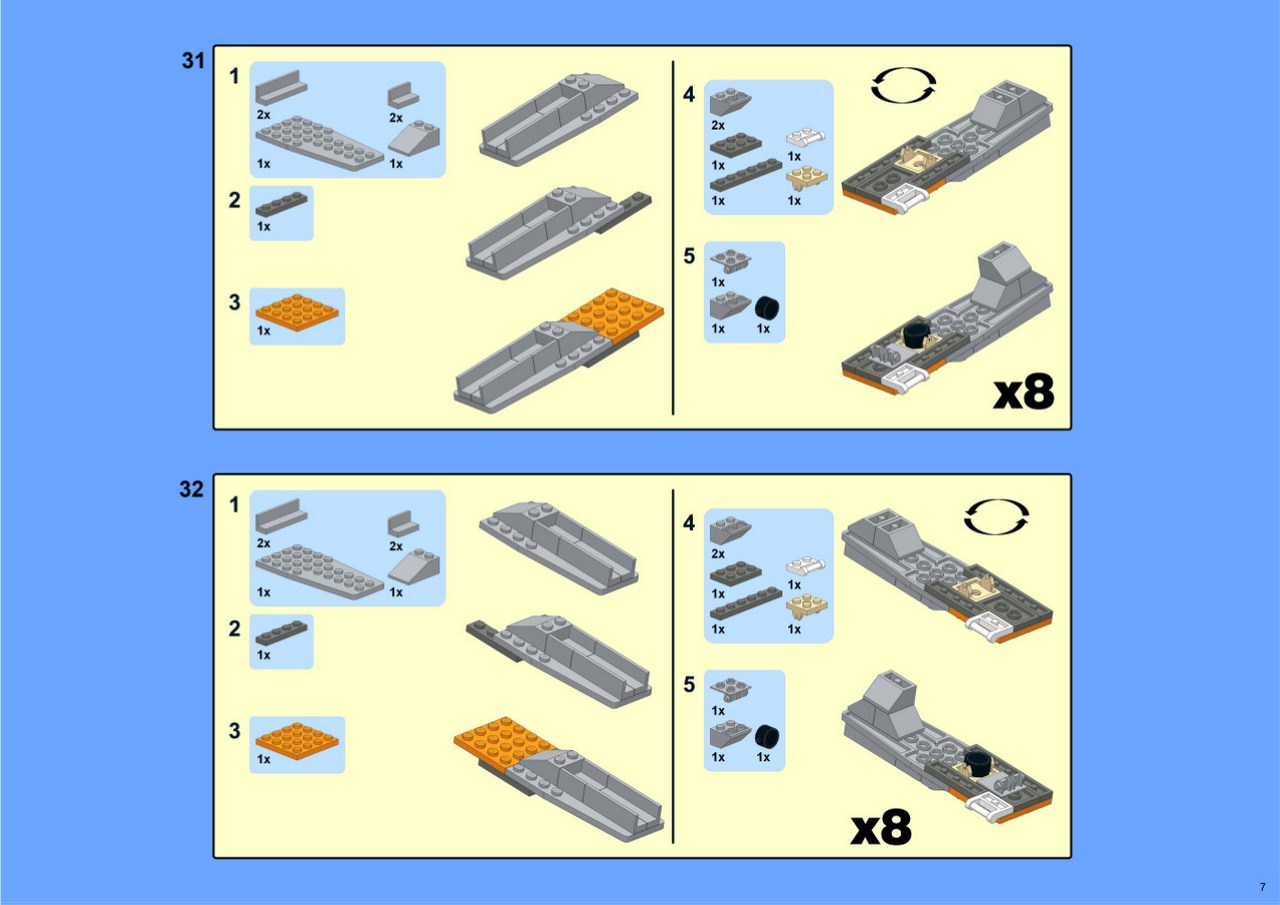 31

1
2x
2x
1x
1x

2
1x

3
1x

4
2x
1x
1x
1x
1x

5
1x
1x
1x

x8

32

1
2x
2x
1x
1x

2
1x

3
1x

4
2x
1x
1x
1x
1x

5
1x
1x
1x

x8

7