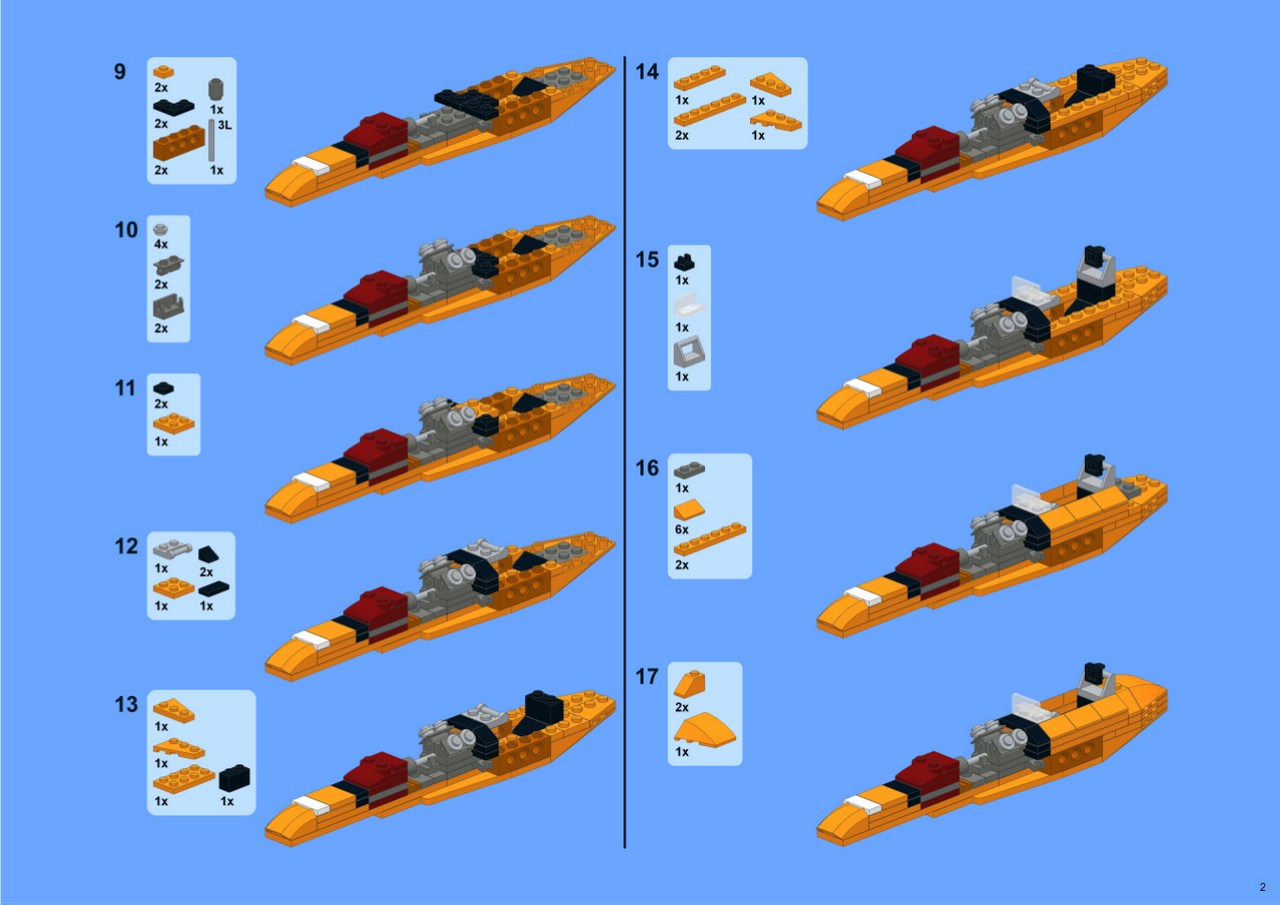 9
2x
1x
2x
3L
2x
1x

10
4x
2x
2x

11
2x
1x

12
1x
2x
1x
1x

13
1x
1x
1x
1x

14
1x
1x
2x
1x

15
1x
1x
1x

16
1x
6x
2x

17
2x
1x

2