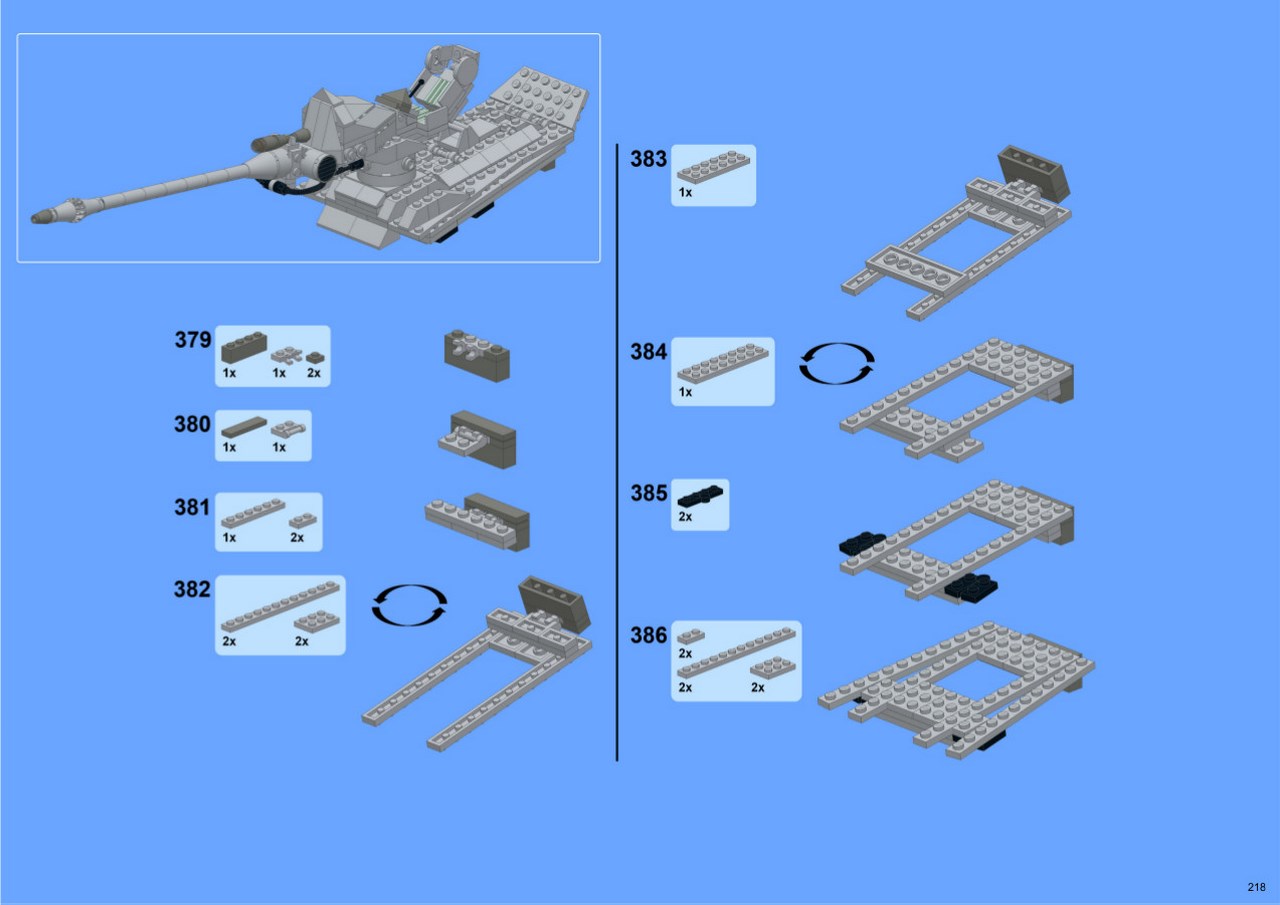 379
1x 1x 2x

380
1x 1x

381
1x 2x

382
2x 2x

383
1x

384
1x

385
2x

386
2x
2x 2x

218