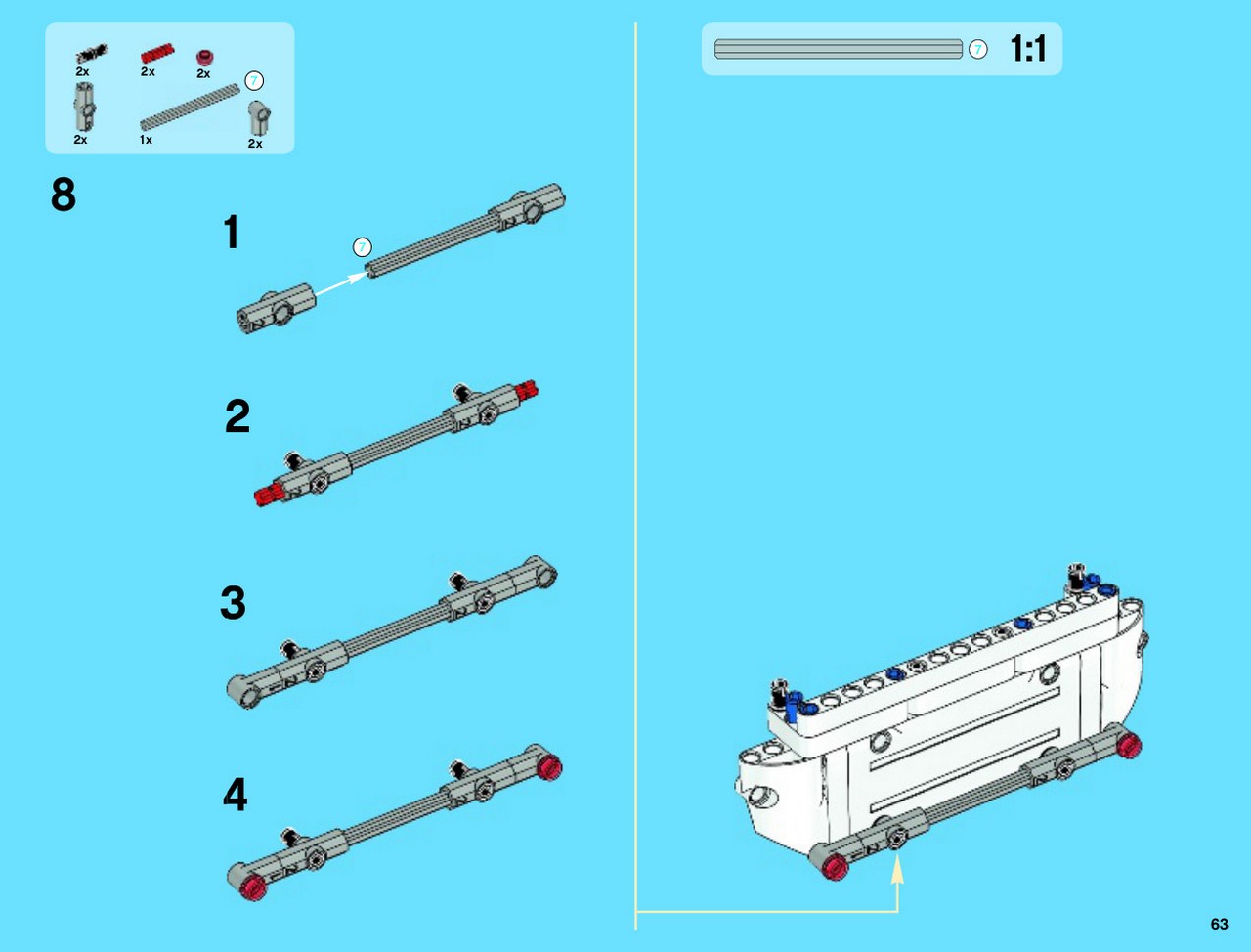 2x
2x
2x
7
2x
1x
2x

8

1
7

2

3

4

7 1:1

63