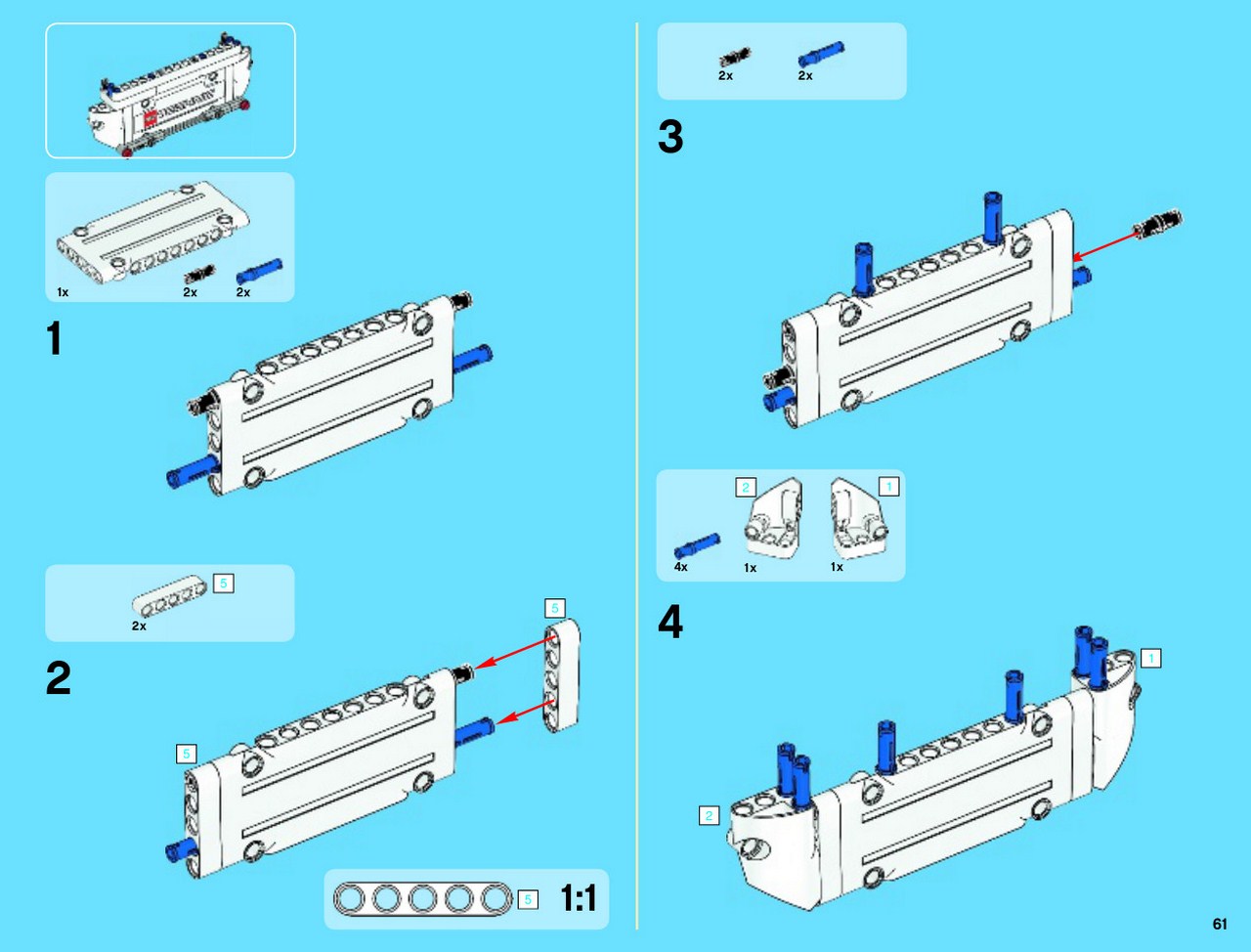 1x
2x
2x

1

5
2x

2

5
5

5
1:1

2x
2x

3

2
1
4x
1x
1x

4

1
2

61