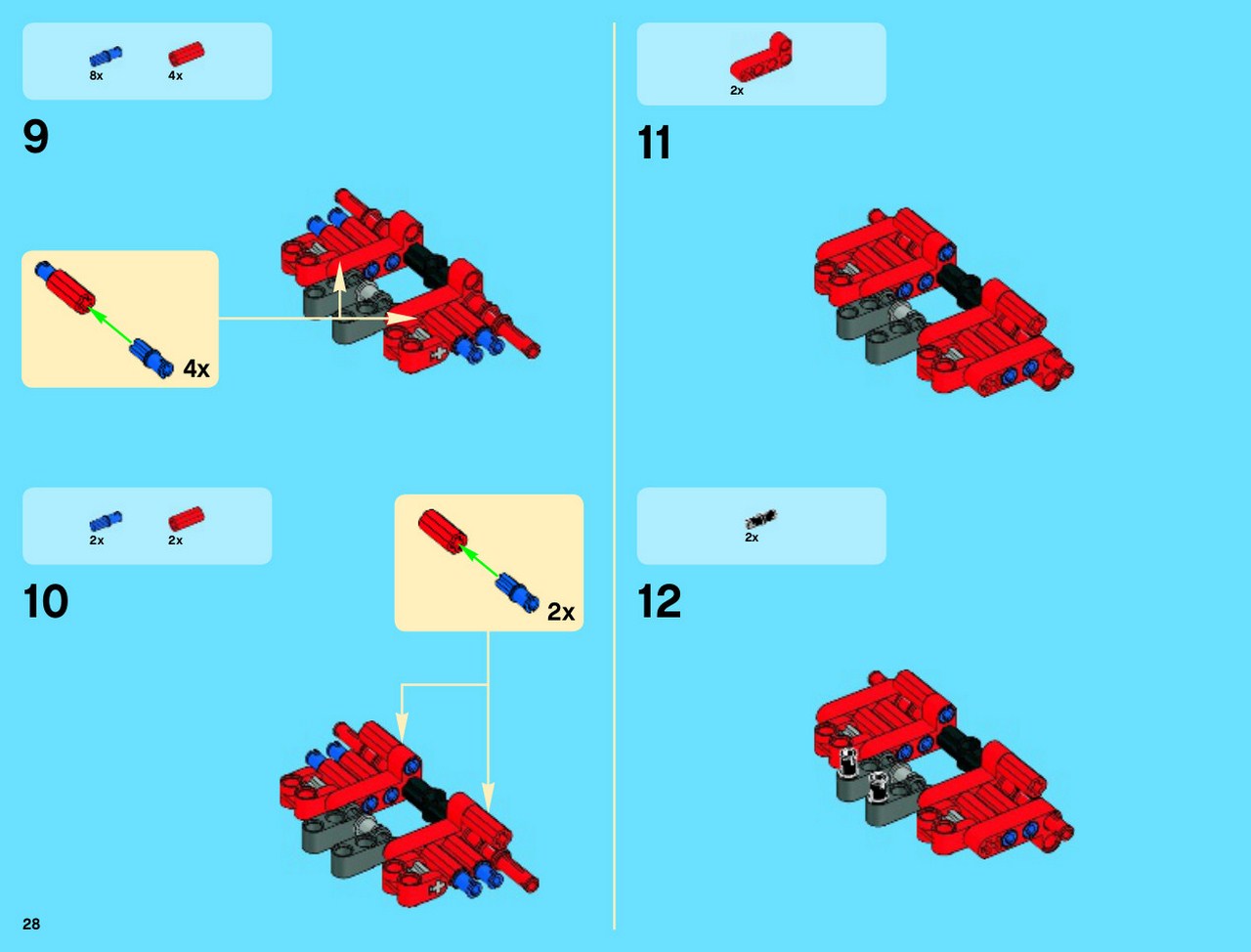 8x 4x

9

4x

2x 2x

10

2x

28

2x

11

2x

12