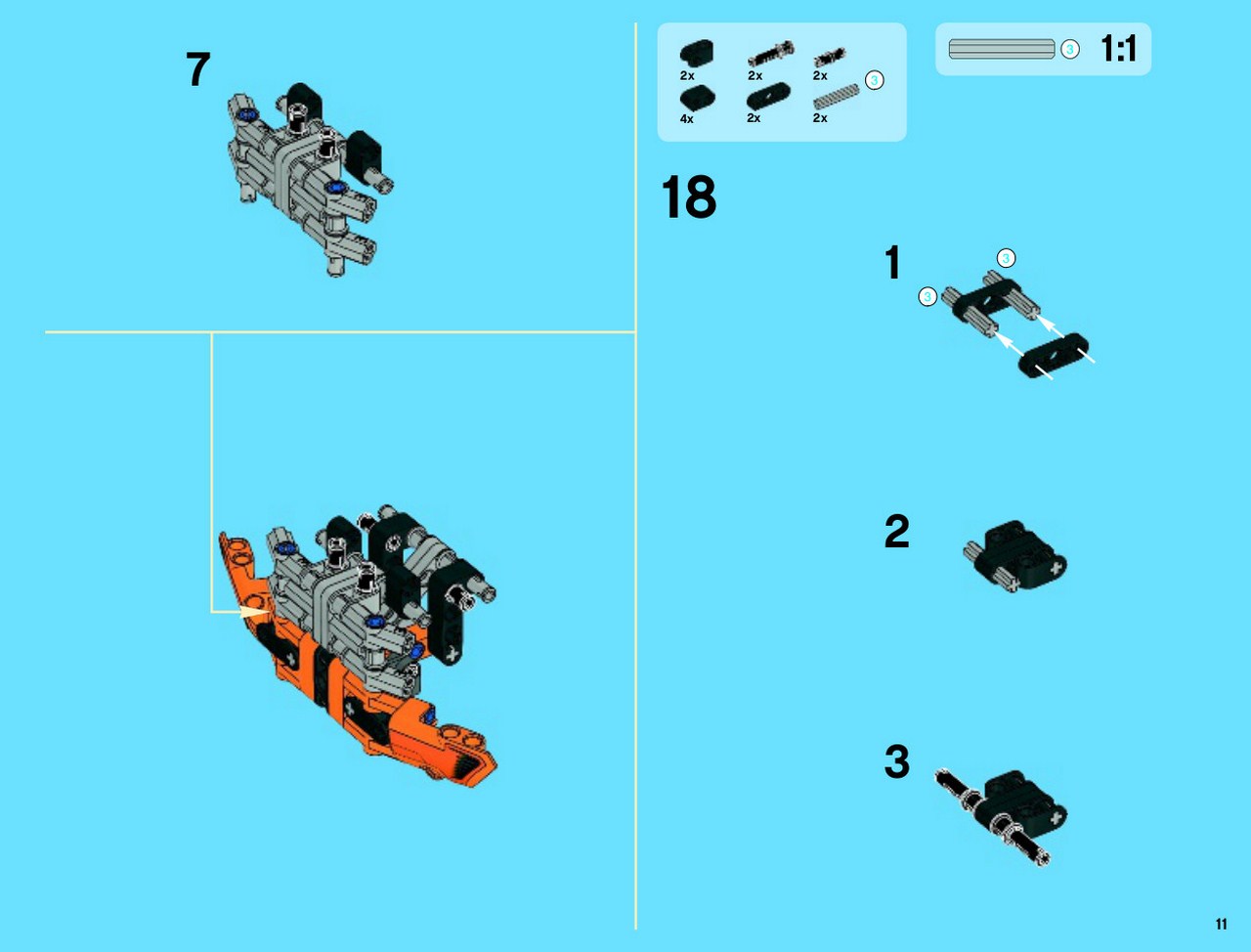 7

2x 2x 2x
3
4x 2x 2x

3 1:1

18

1
3
3

2

3

11