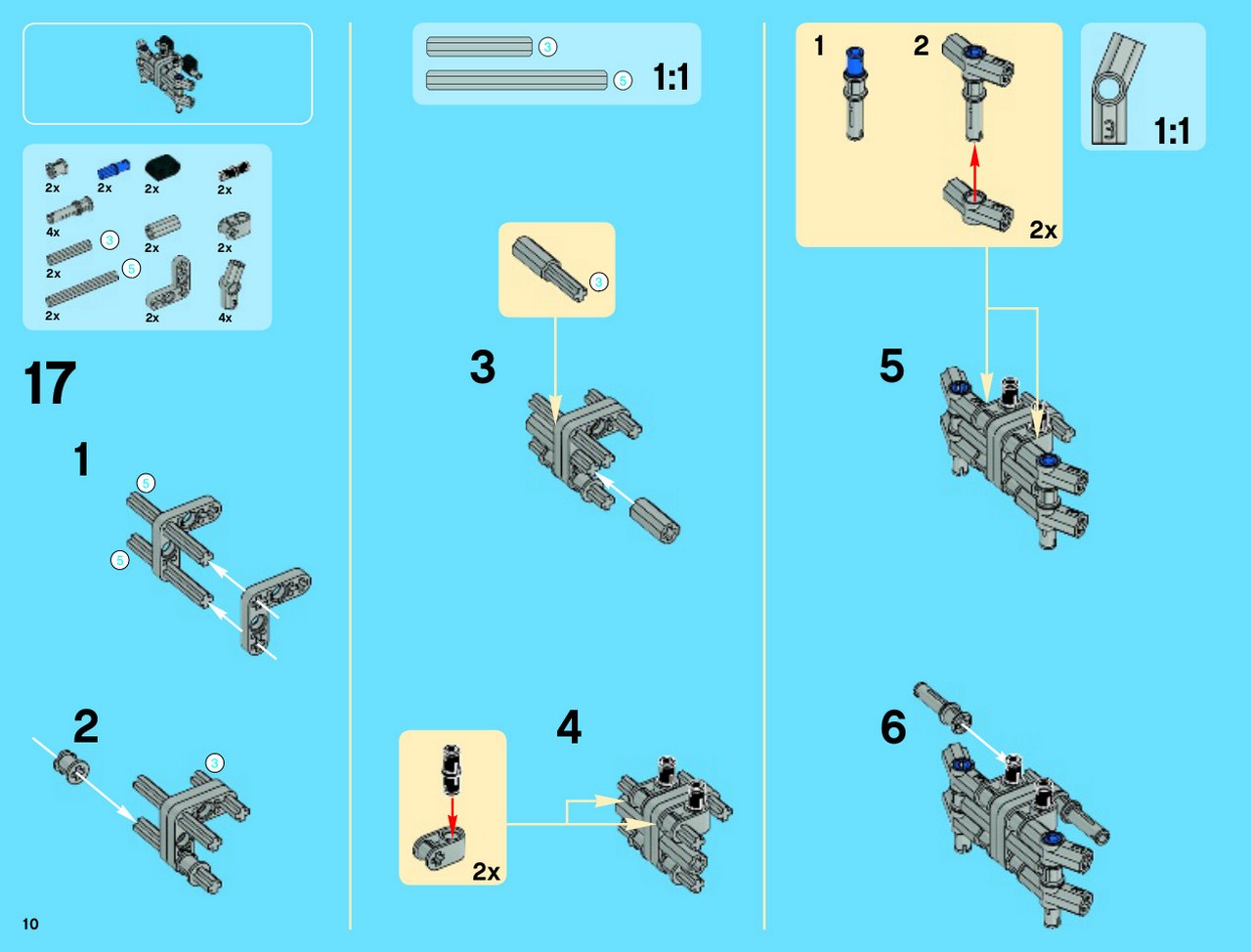 2x 2x 2x 2x
4x 3 2x 2x
2x 5
2x 2x 4x

17

1
5
5

2
3

10

3
5
1:1

3
3

4
2x

1 2
2x

3
1:1

5

6