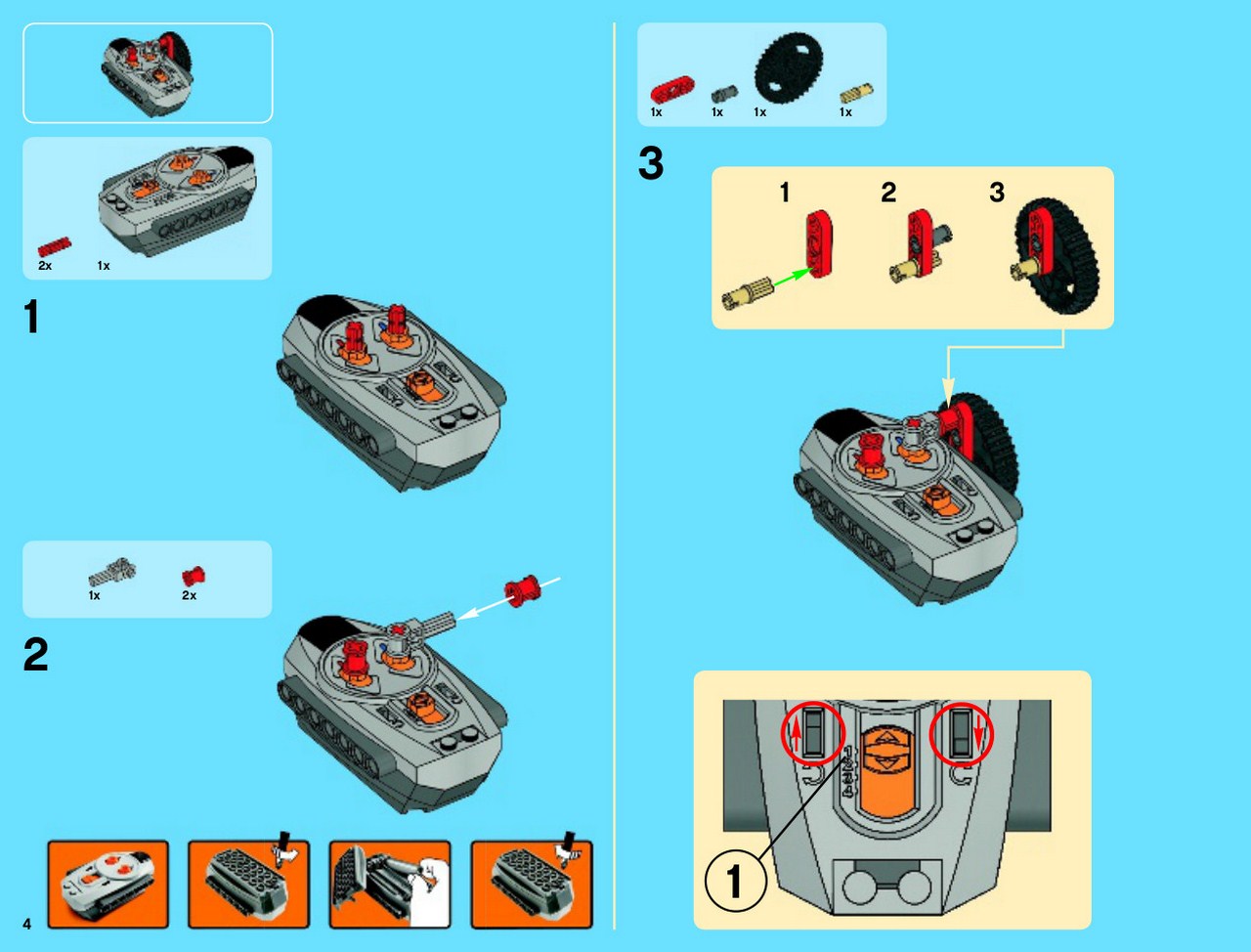 2x 1x

1

1x 2x

2

4

1x 1x 1x 1x

3

1 2 3

1