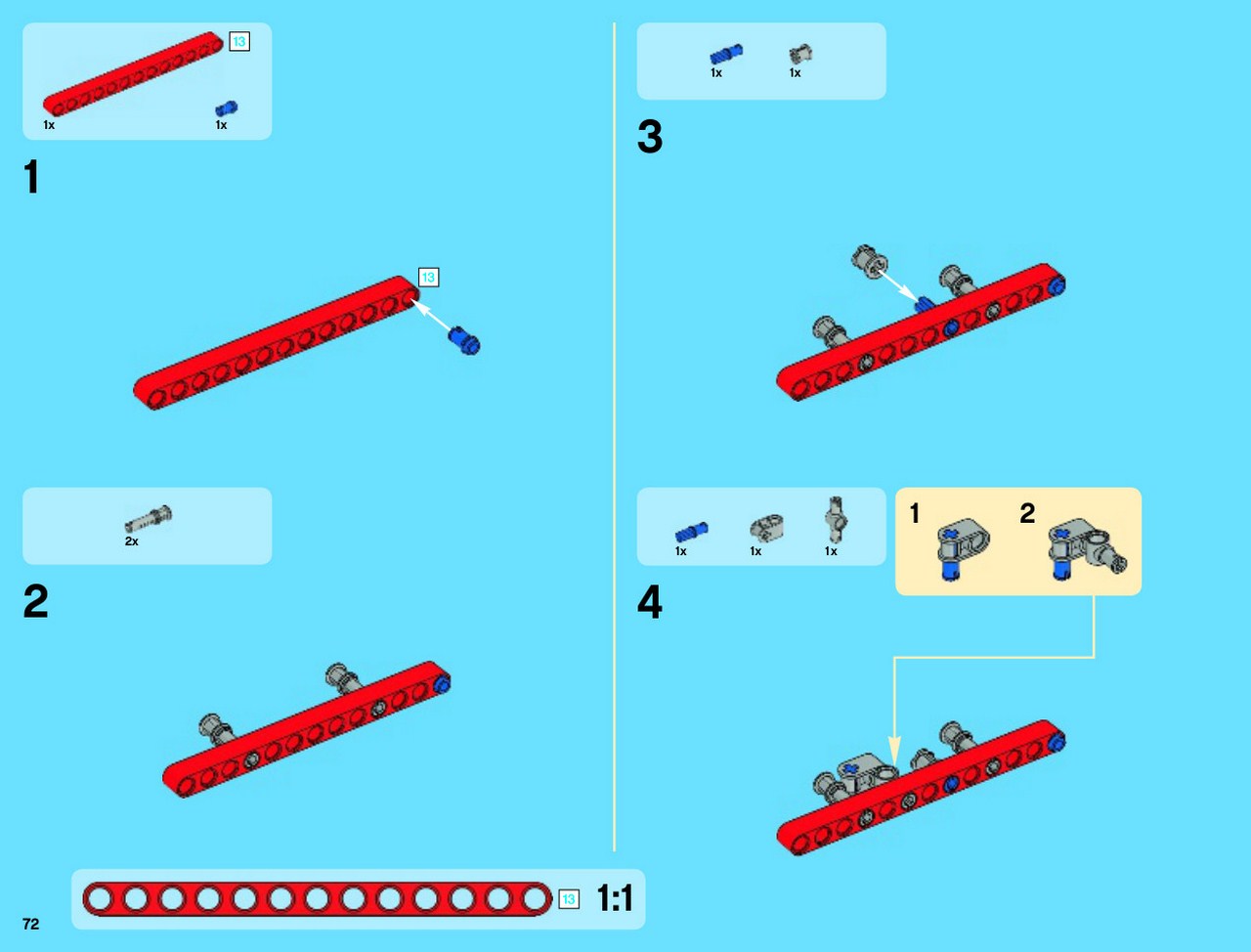 13

1x 1x

1

13

2x

2

1x 1x

3

1x 1x 1x

1 2

4

13 1:1

72