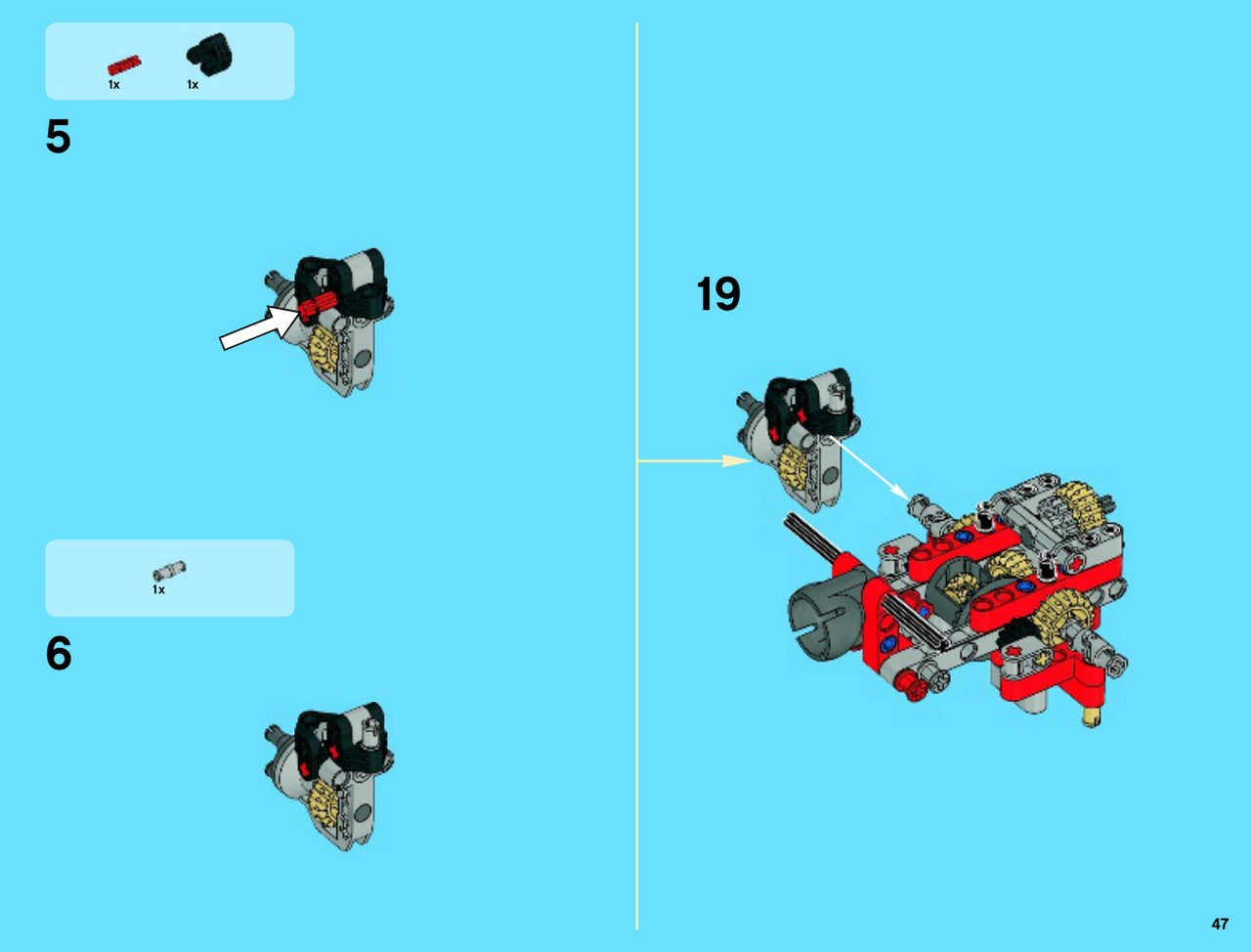 1x 1x

5

1x

6

19

47