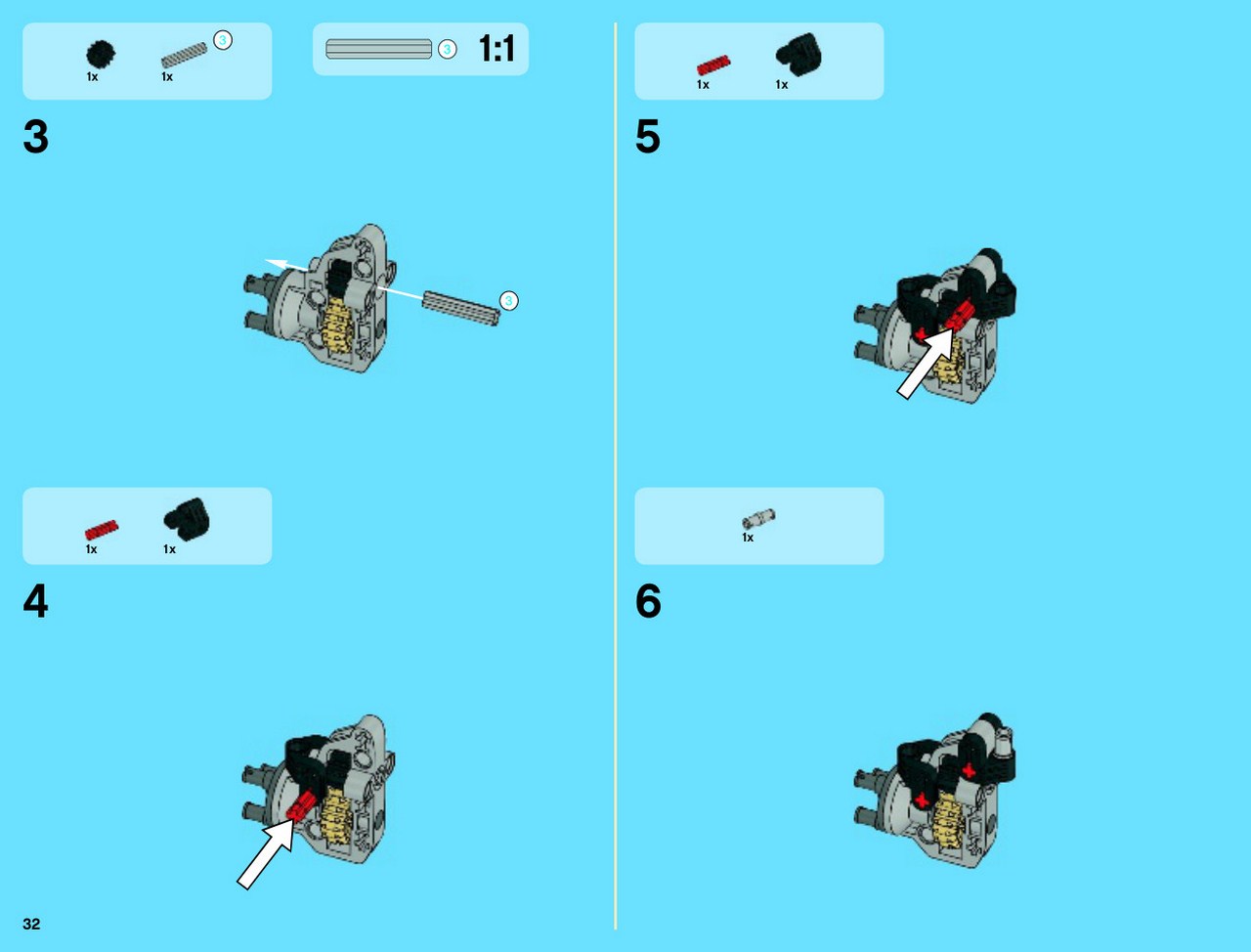 1x 1x 3

3 1:1

3

3

1x 1x

4

32

1x 1x

5

1x

6