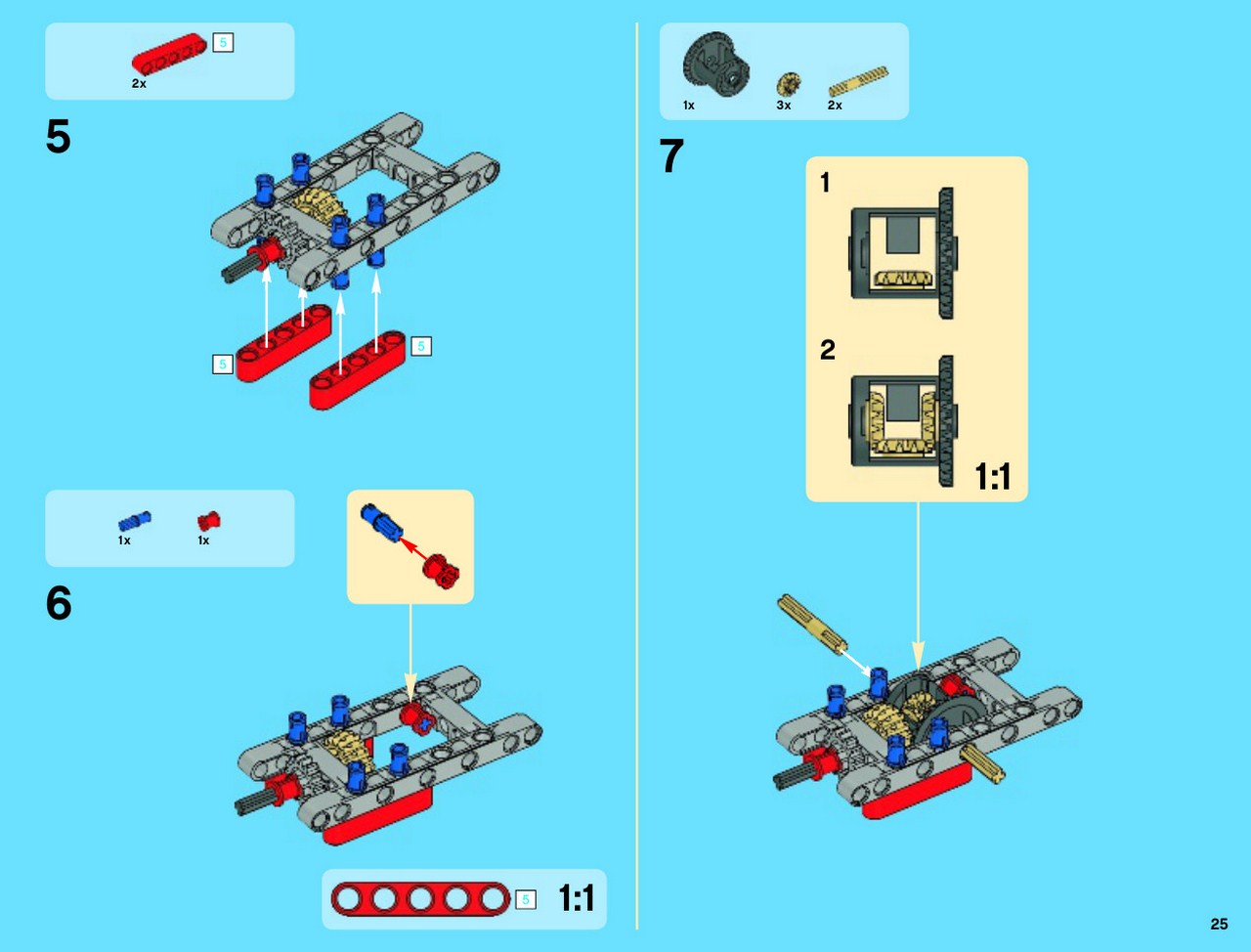 5
2x

5

5

5

1x
1x

6

5
1:1

1x
3x
2x

7

1

2

1:1

25