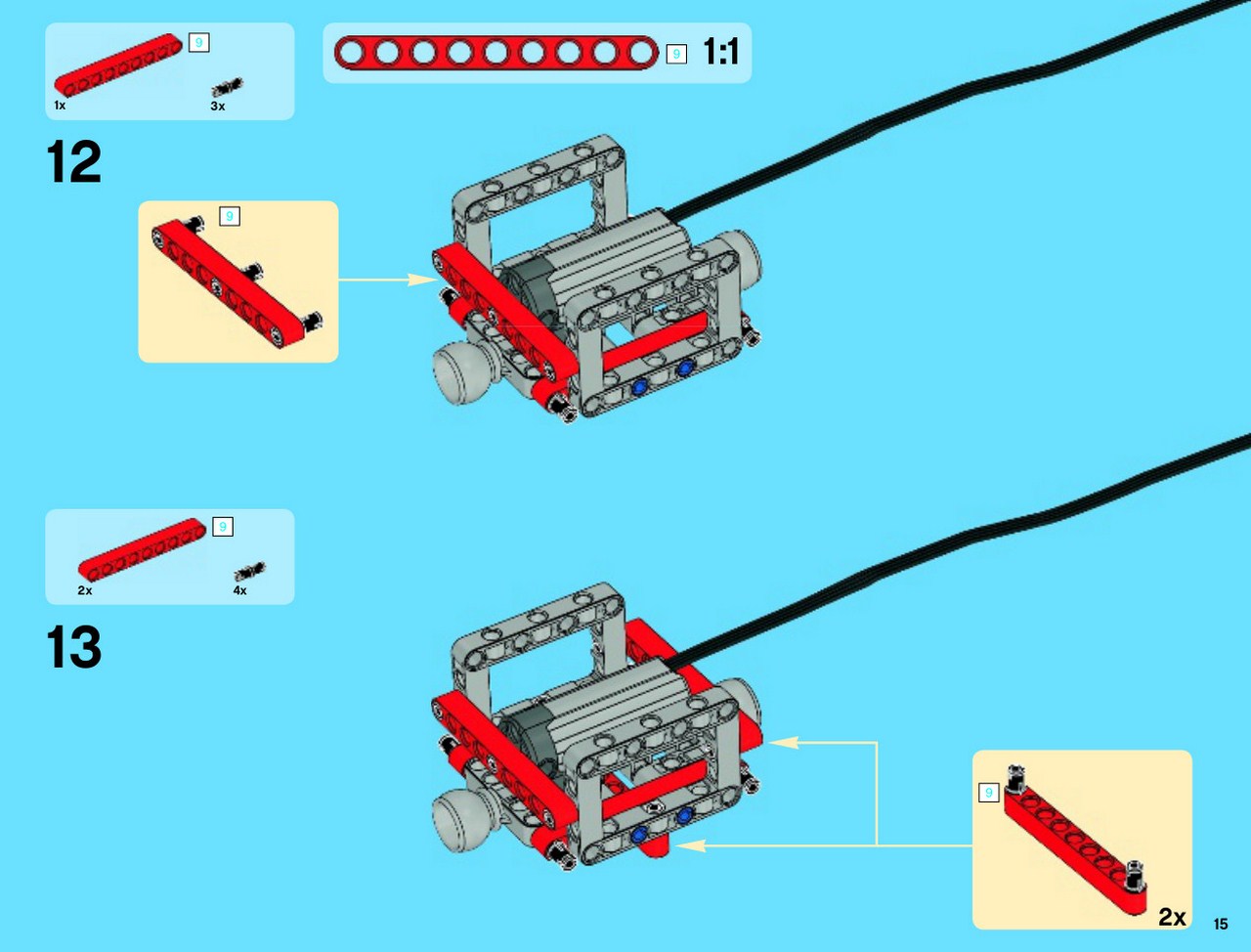 9
1x
3x

9
1:1

12

9

9
2x
4x

13

9
2x

15