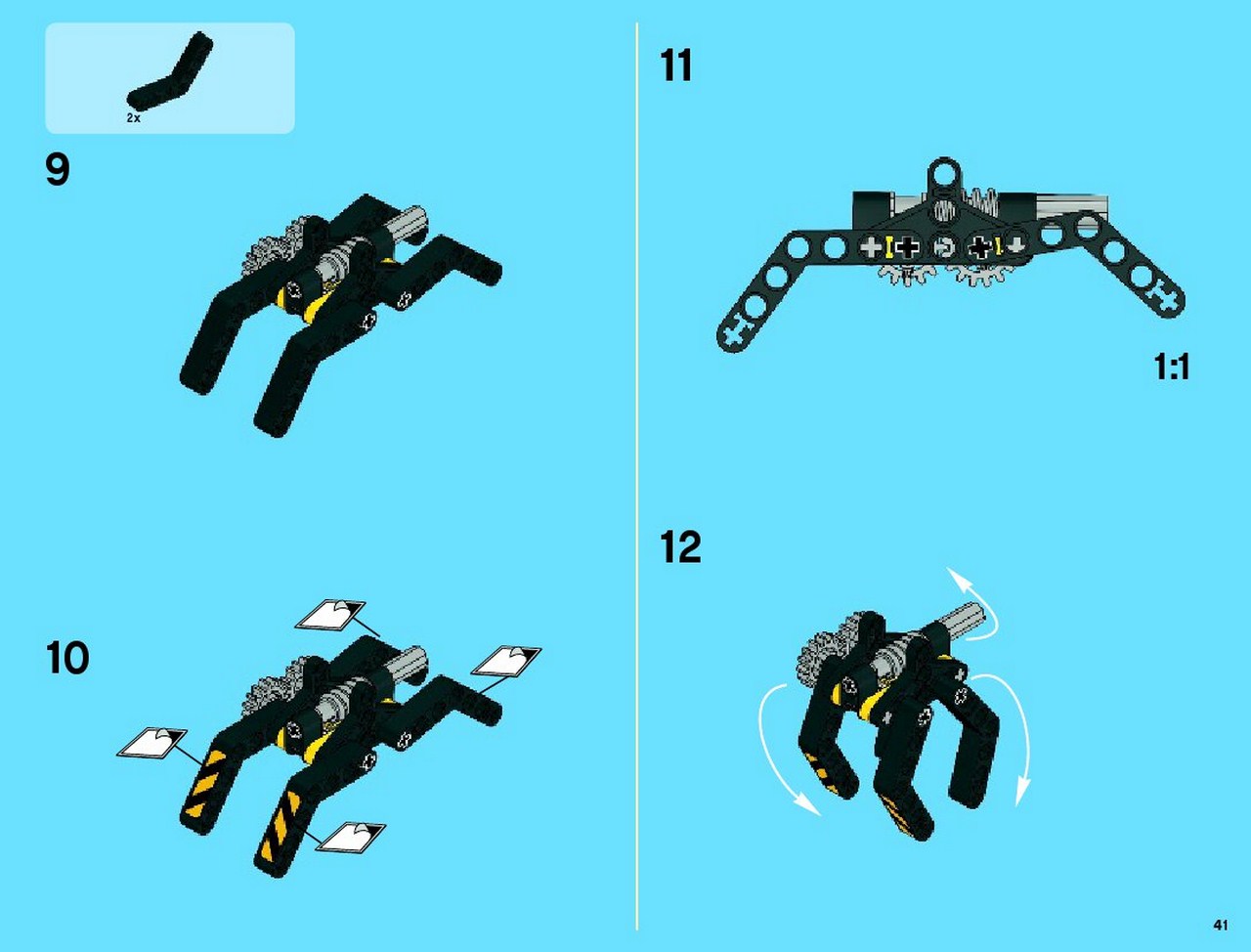 2x

9

10

11

1:1

12

41