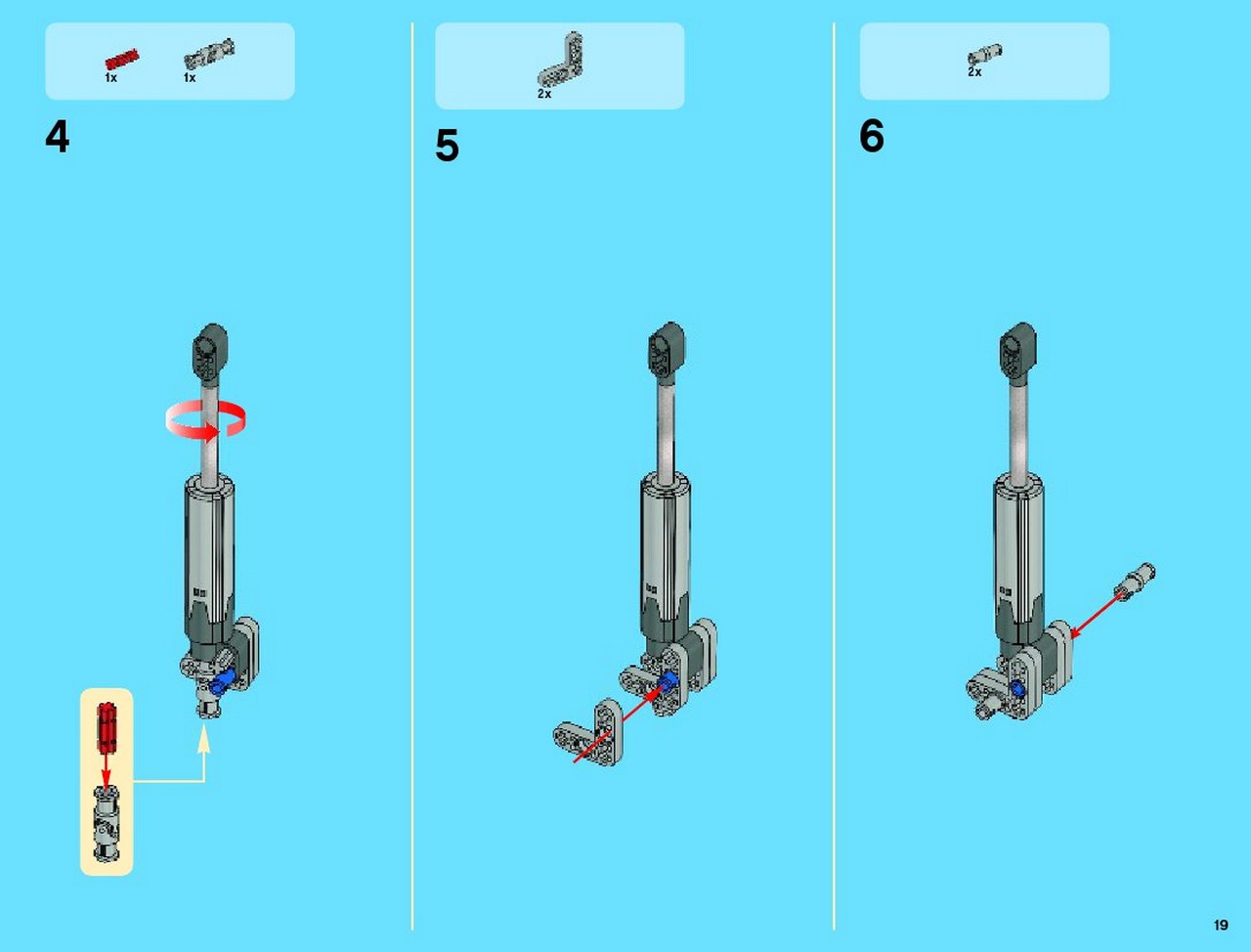 1x 1x

4

2x

5

2x

6

19