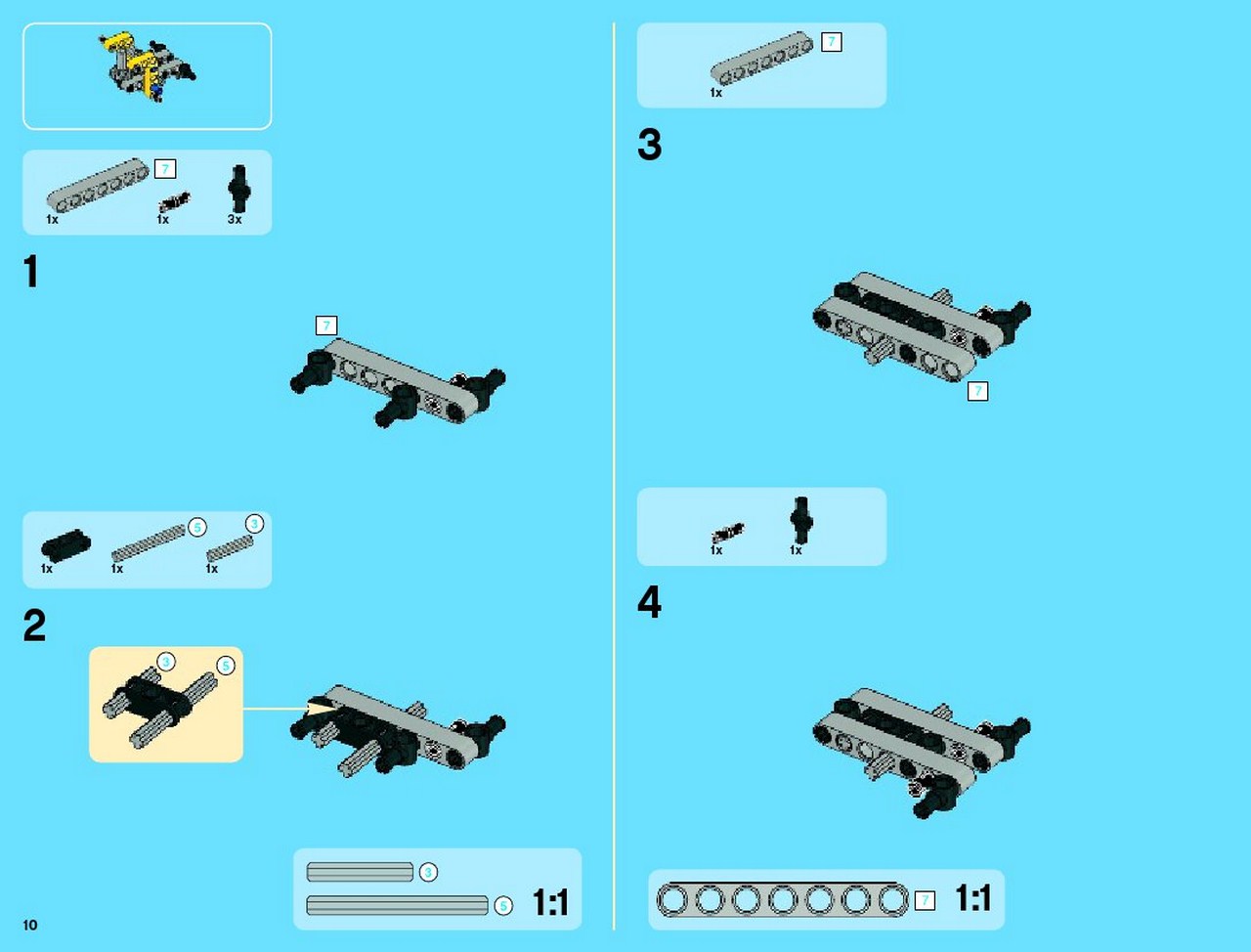 7
1x
1x
3x

1

7

5
3
1x
1x
1x

2

3
5

3
5
1:1

10

7
1x

3

7

1x
1x

4

7
1:1