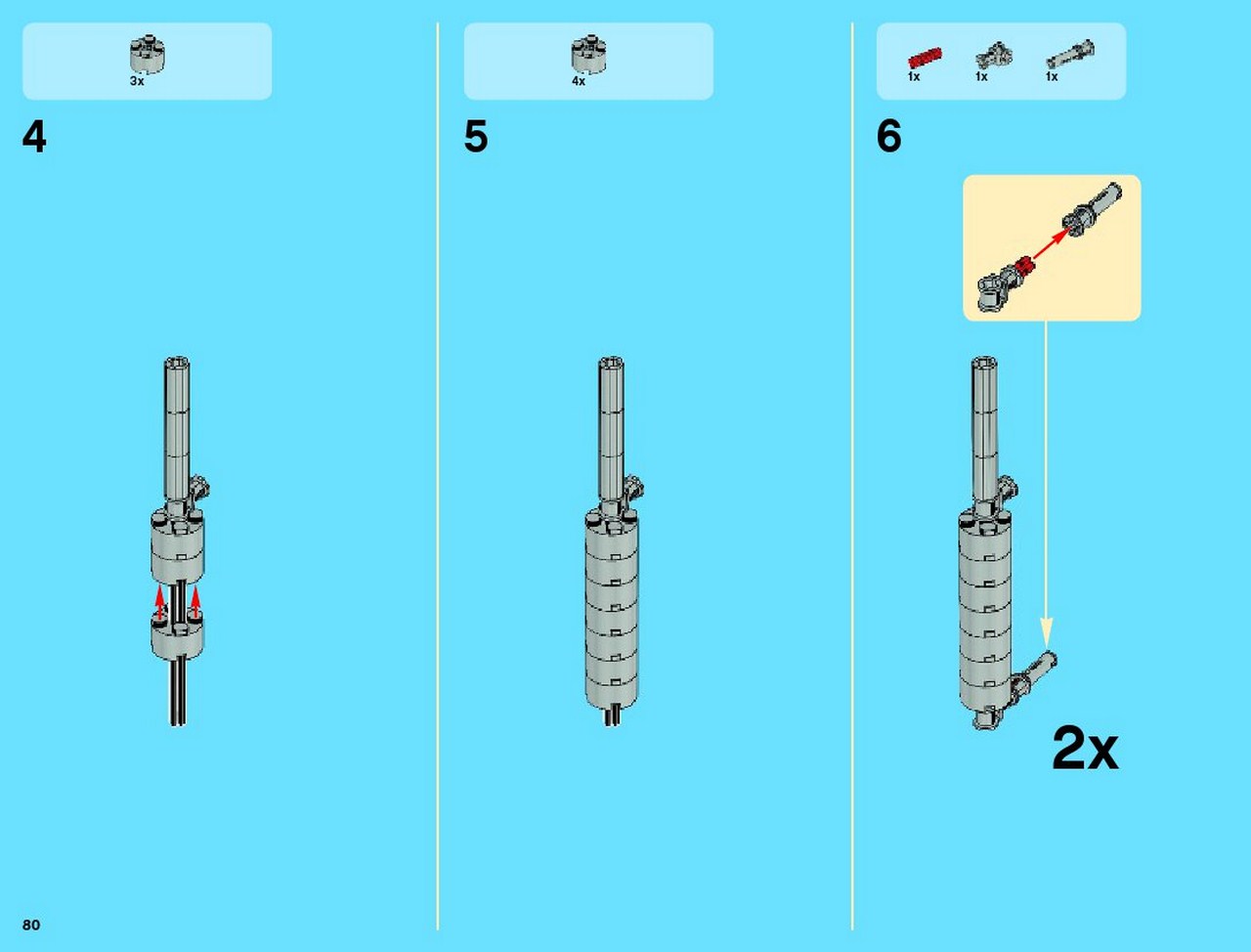 3x

4

4x

5

1x 1x 1x

6

2x

80