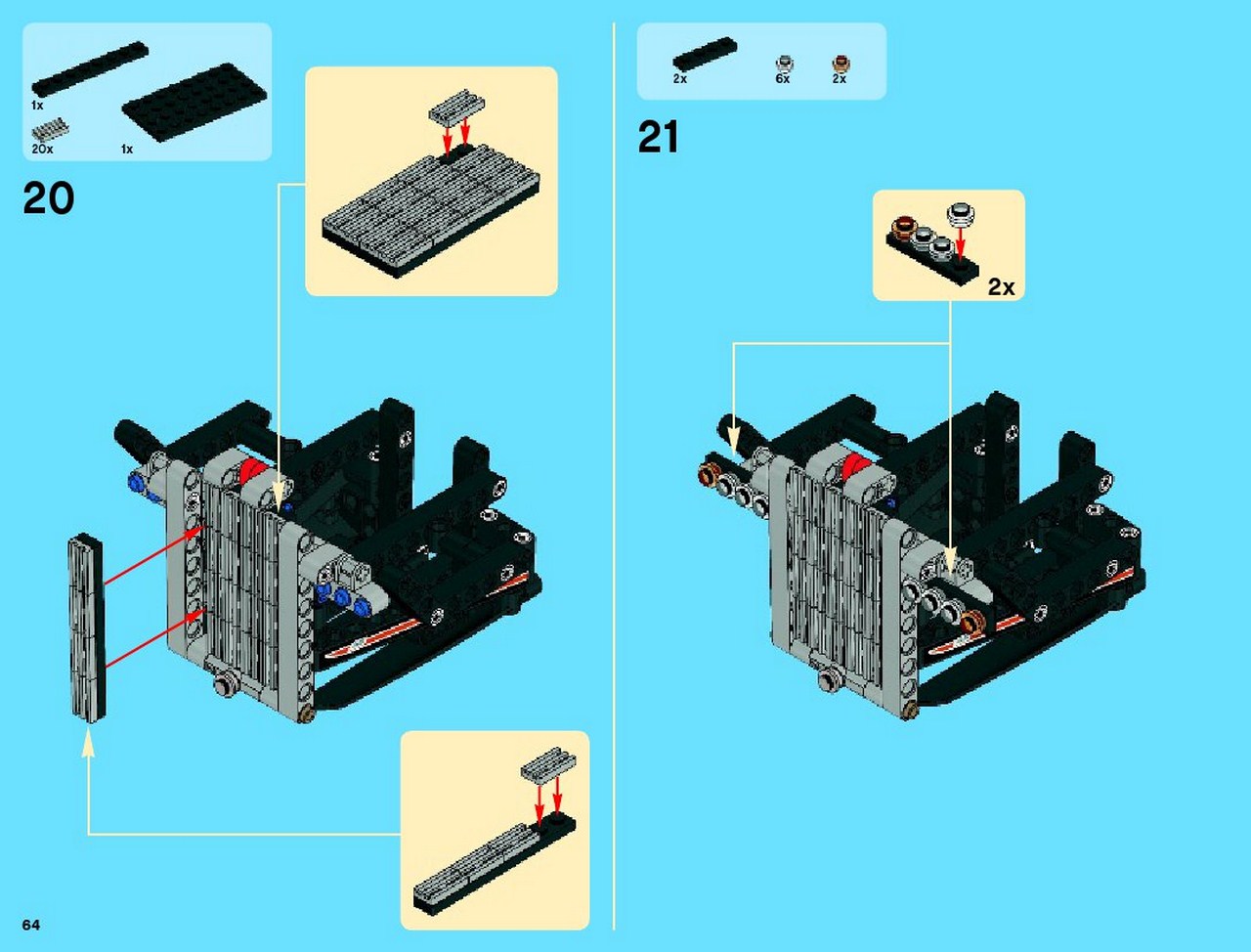 1x
20x
1x

20

2x
6x
2x

21

2x

64