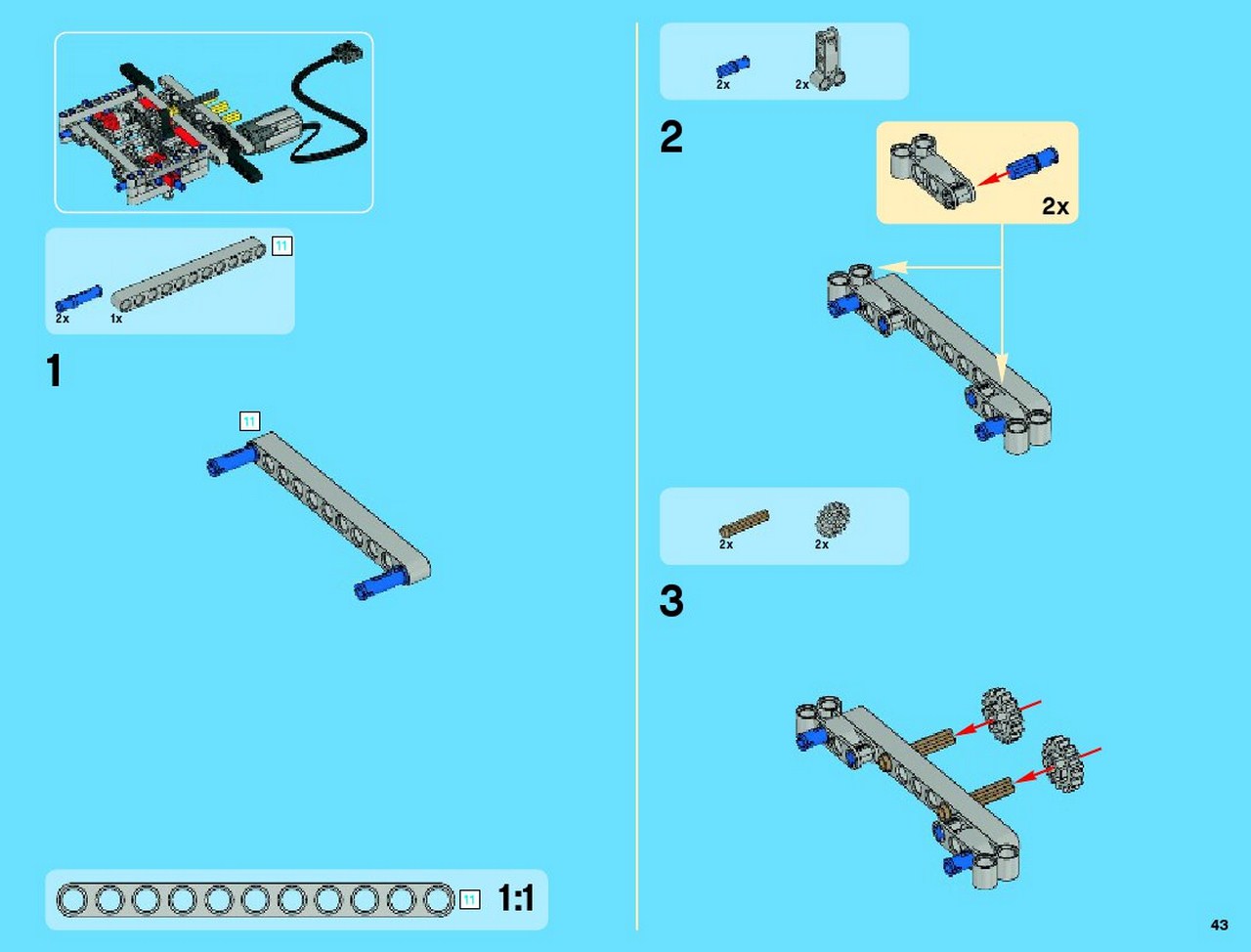 11
2x
1x

1

11

11
1:1

2x
2x

2

2x

2x
2x

3

43