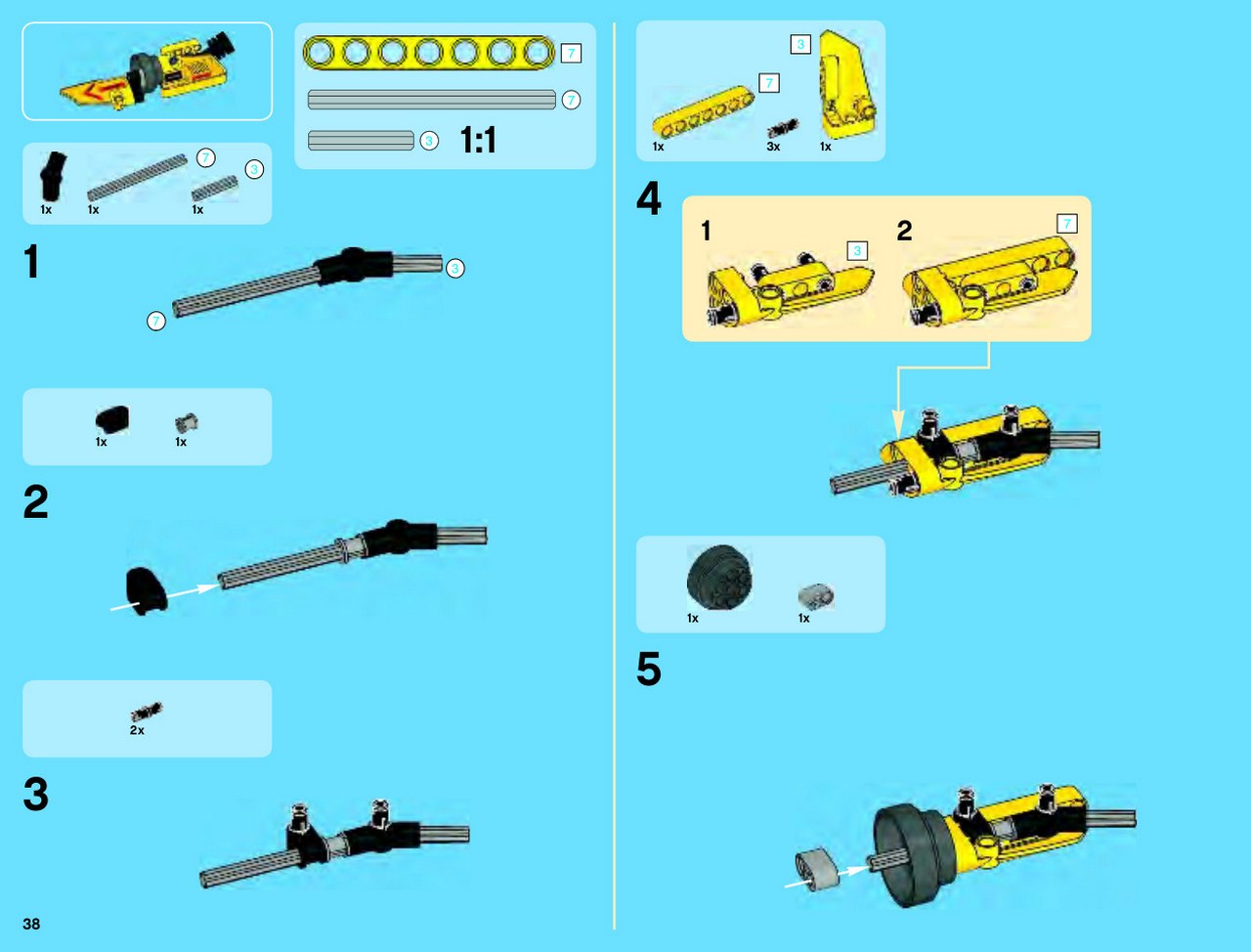 7
7
3
1:1

7
3
1x 1x 1x

1
3
7

1x 1x

2

2x

3

38

3
7
1x 3x 1x

4
1
3
2
7

1x 1x

5