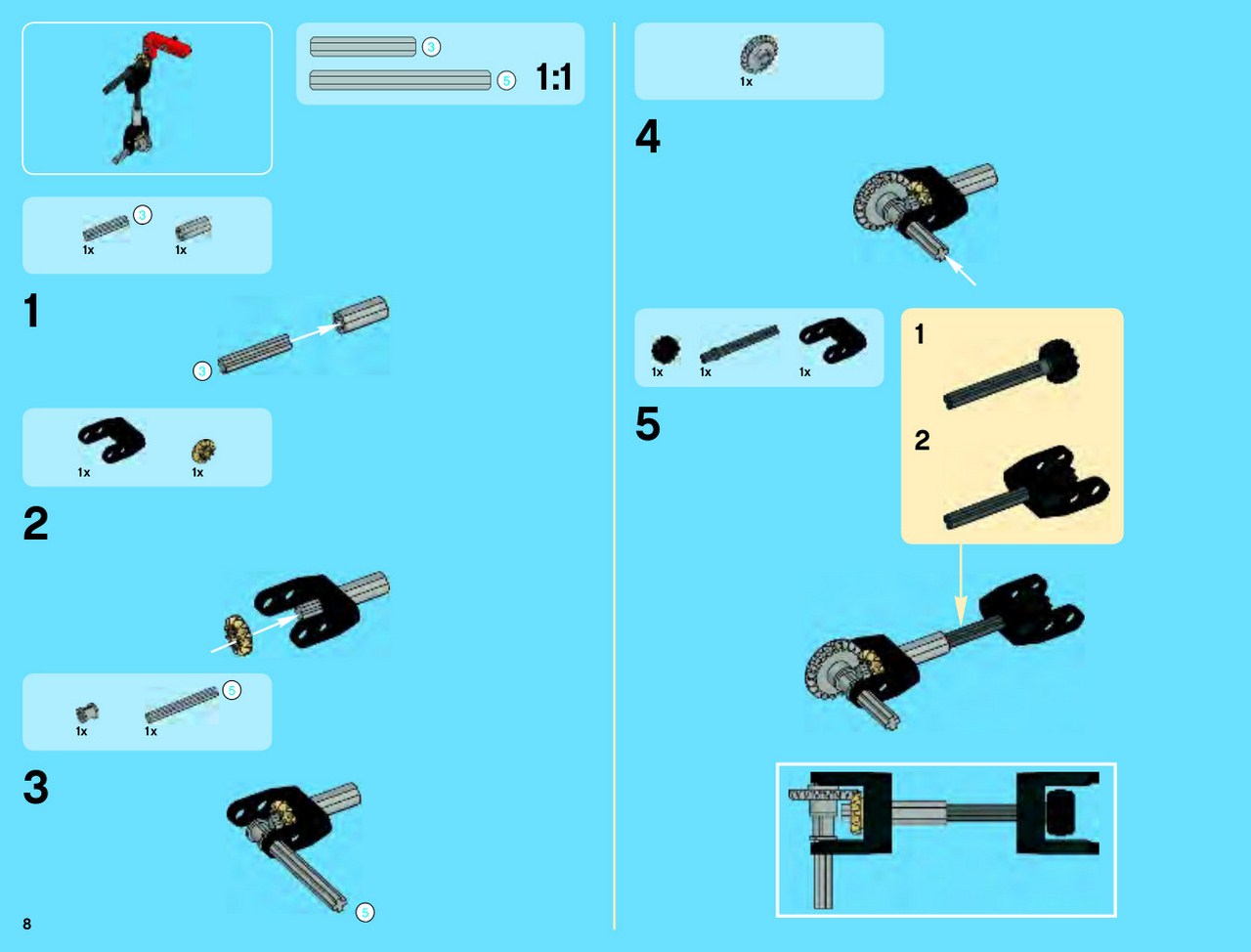 3
5
1:1

3
1x
1x

1

3

1x
1x

2

5
1x
1x

3

5

8

1x

4

1x
1x
1x

5

1

2