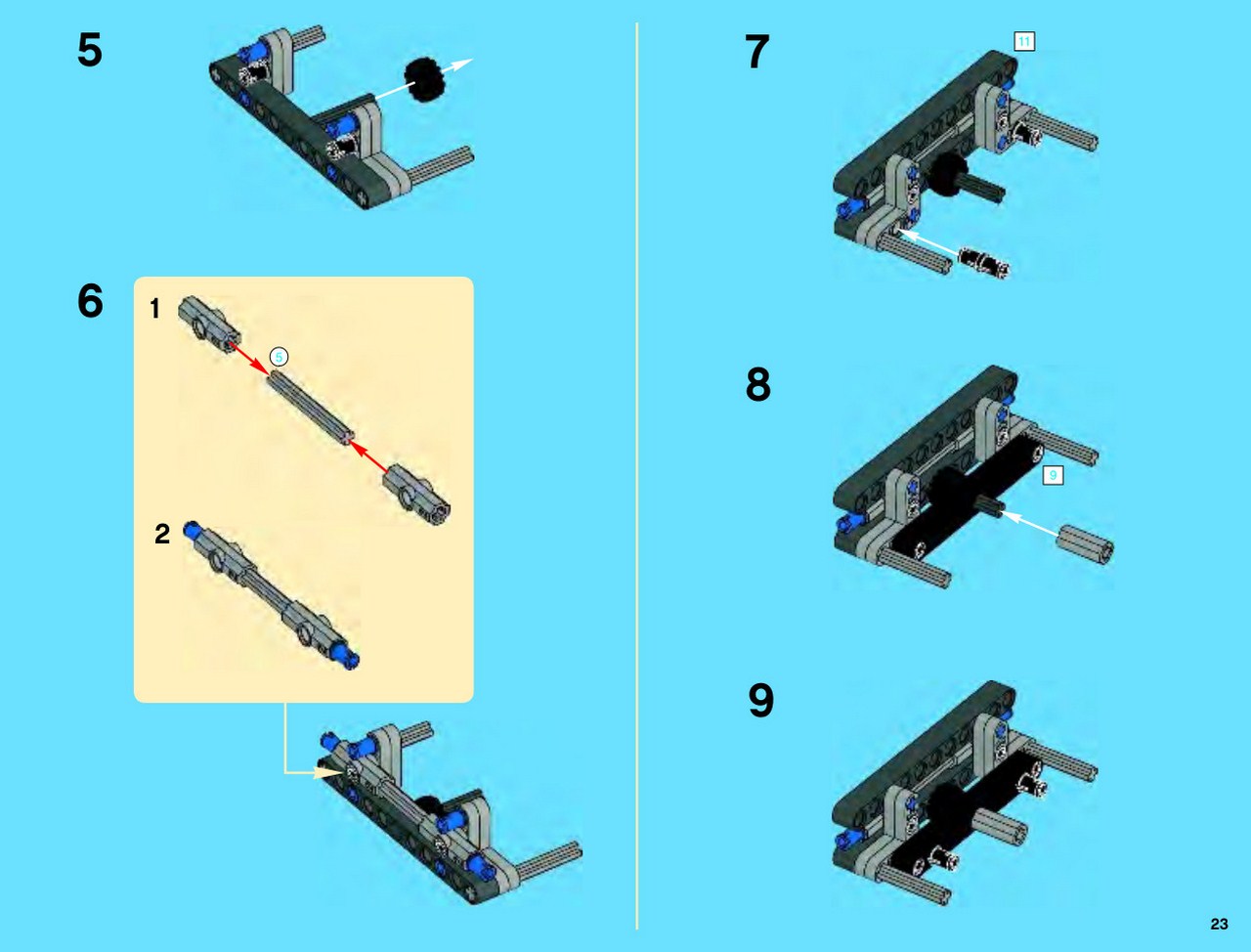 5

6

1

5

2

7

11

8

9

9

23