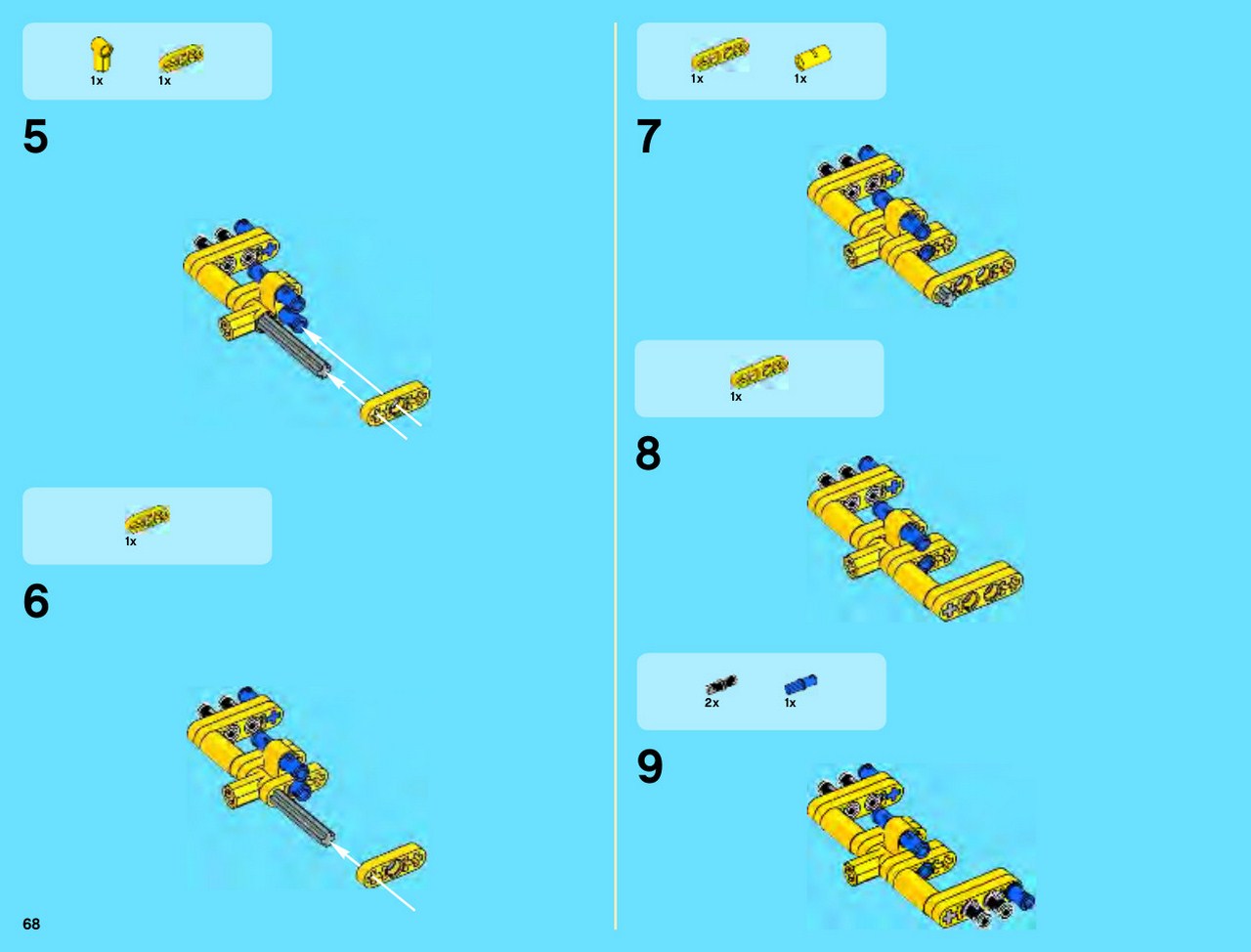 1x 1x

5

1x

6

68

1x 1x

7

1x

8

2x 1x

9