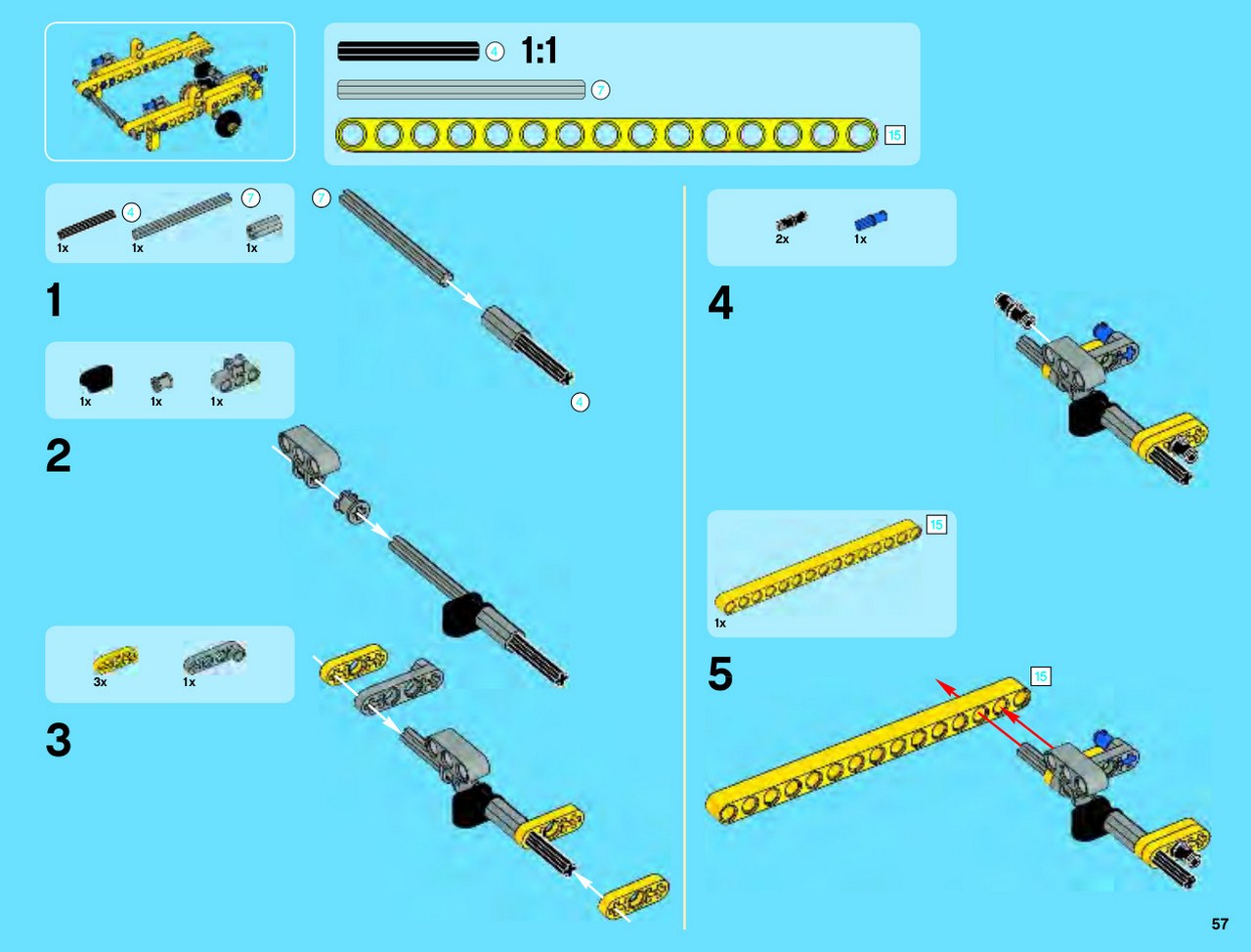 4 1:1
7
15

4 7
1x 1x 1x

1

7

4

1x 1x 1x

2

3x 1x

3

2x 1x

4

15
1x

5

15

57