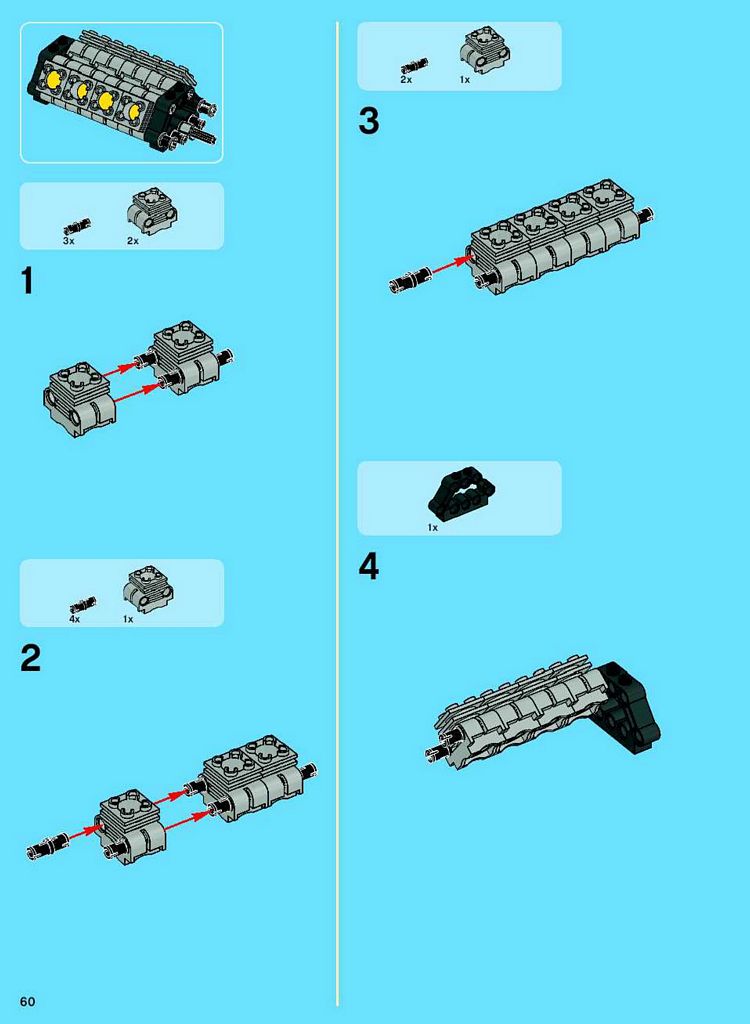 3x 2x

1

4x 1x

2

2x 1x

3

1x

4

60