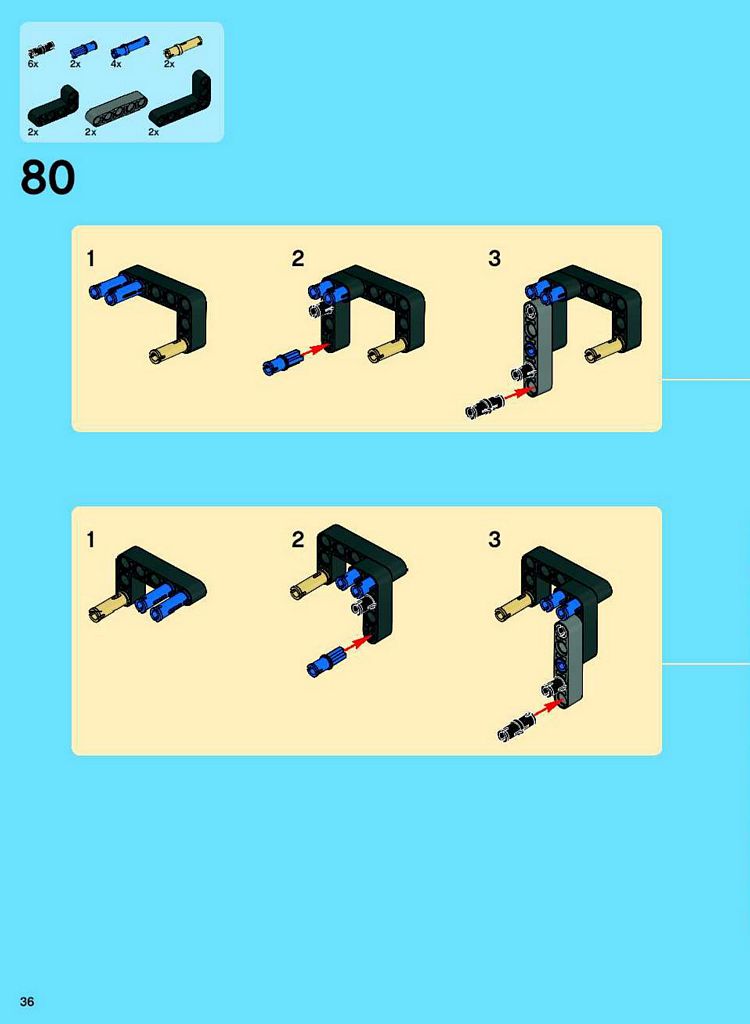 6x 2x 4x 2x
2x 2x 2x

80

1 2 3

1 2 3

36