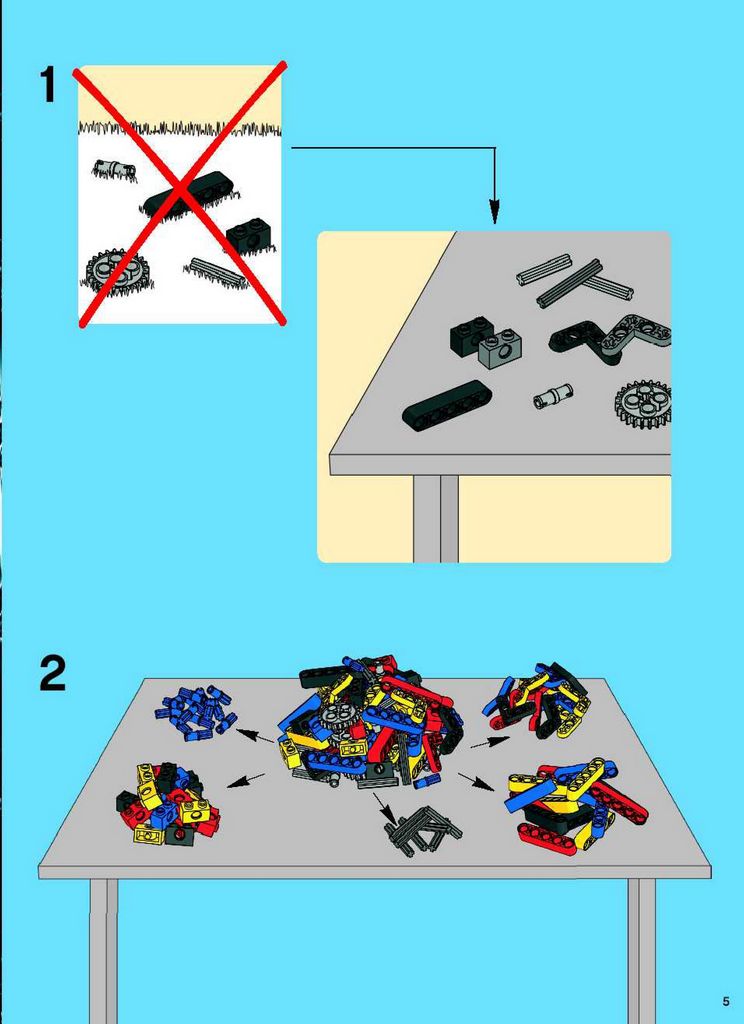 1

2

5