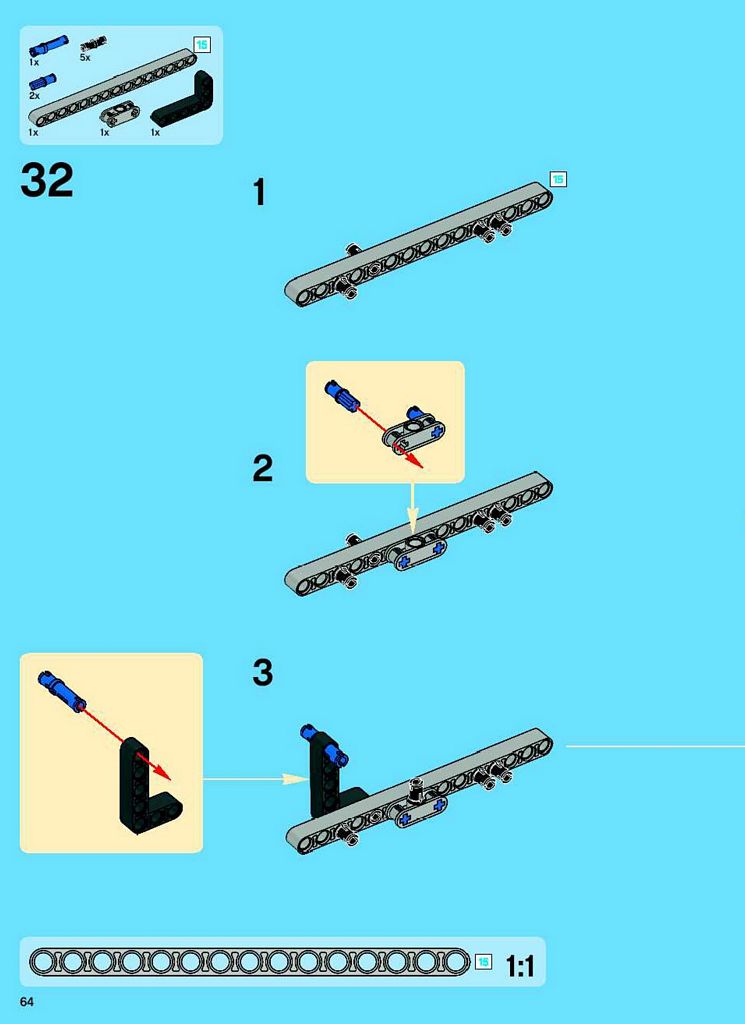 1x
5x
15
2x
1x
1x
1x

32

1
15

2

3

15
1:1

64