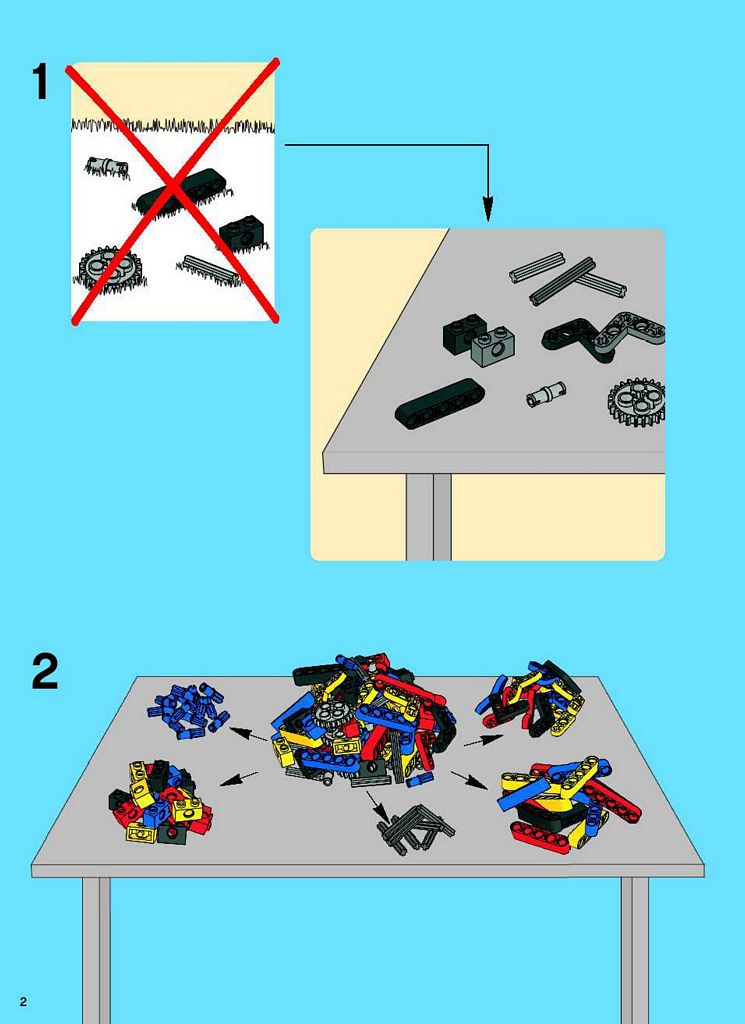 1

2

2