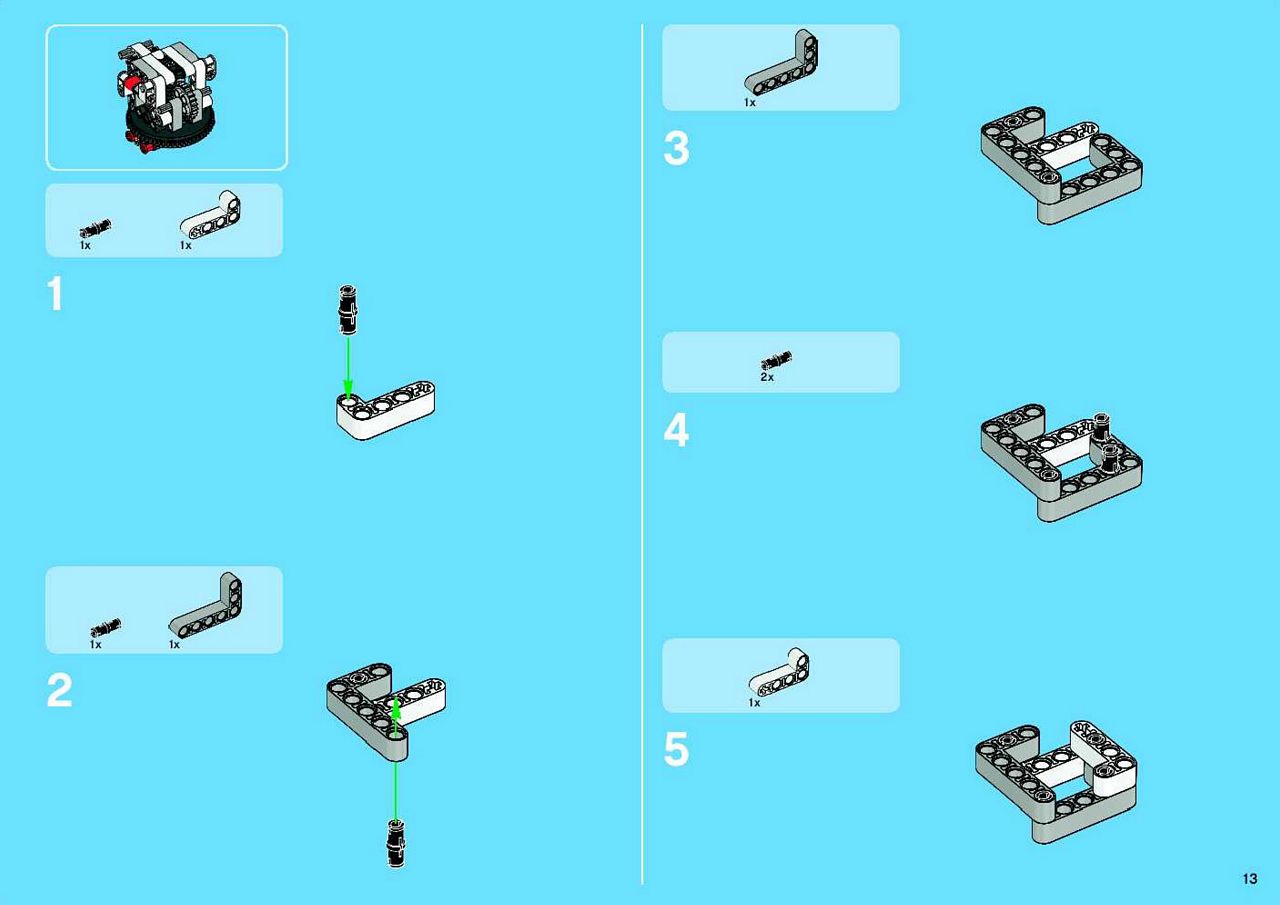 1x 1x

1

1x 1x

2

1x

3

2x

4

1x

5

13