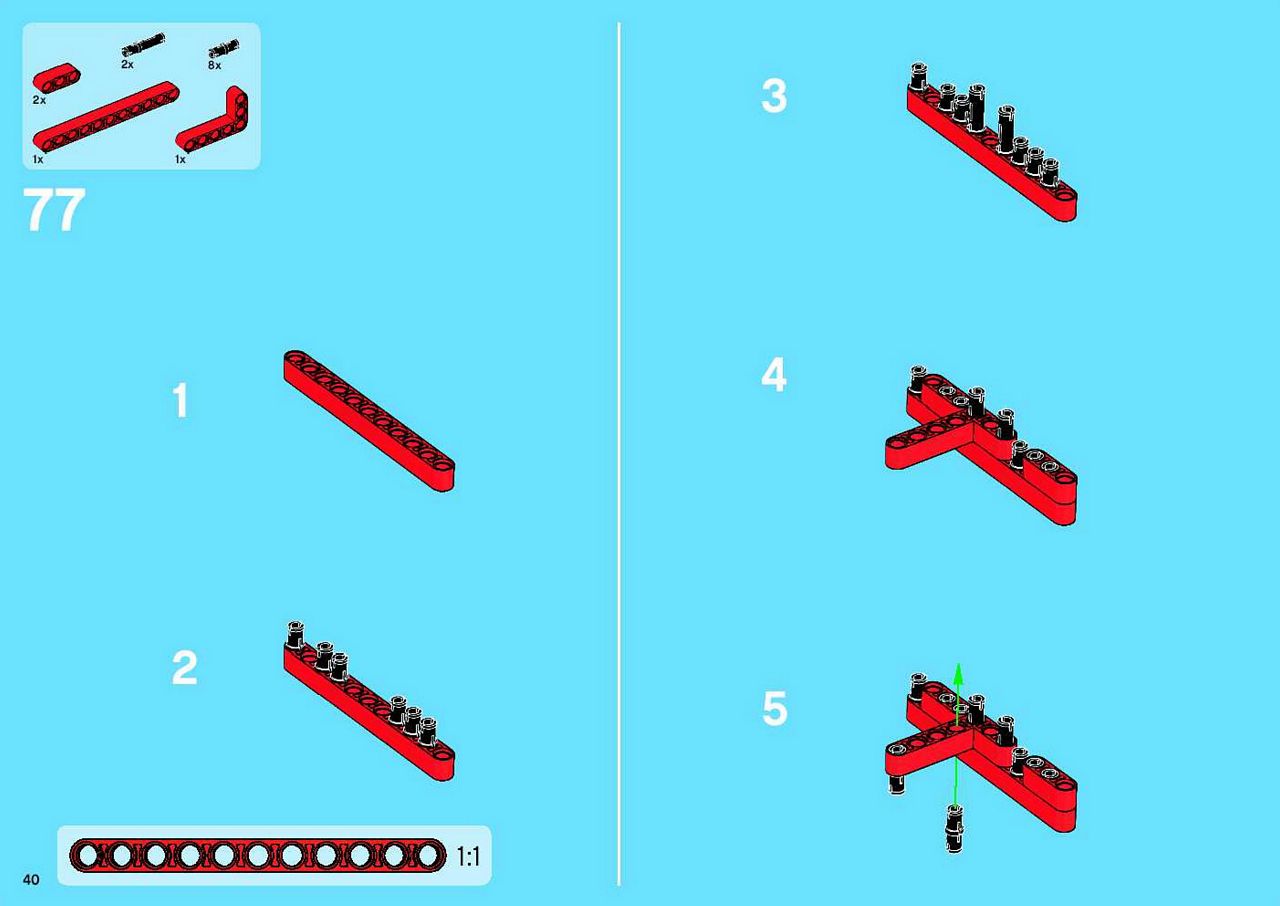 2x
8x
2x
1x
1x

77

1

2

1:1

40

3

4

5